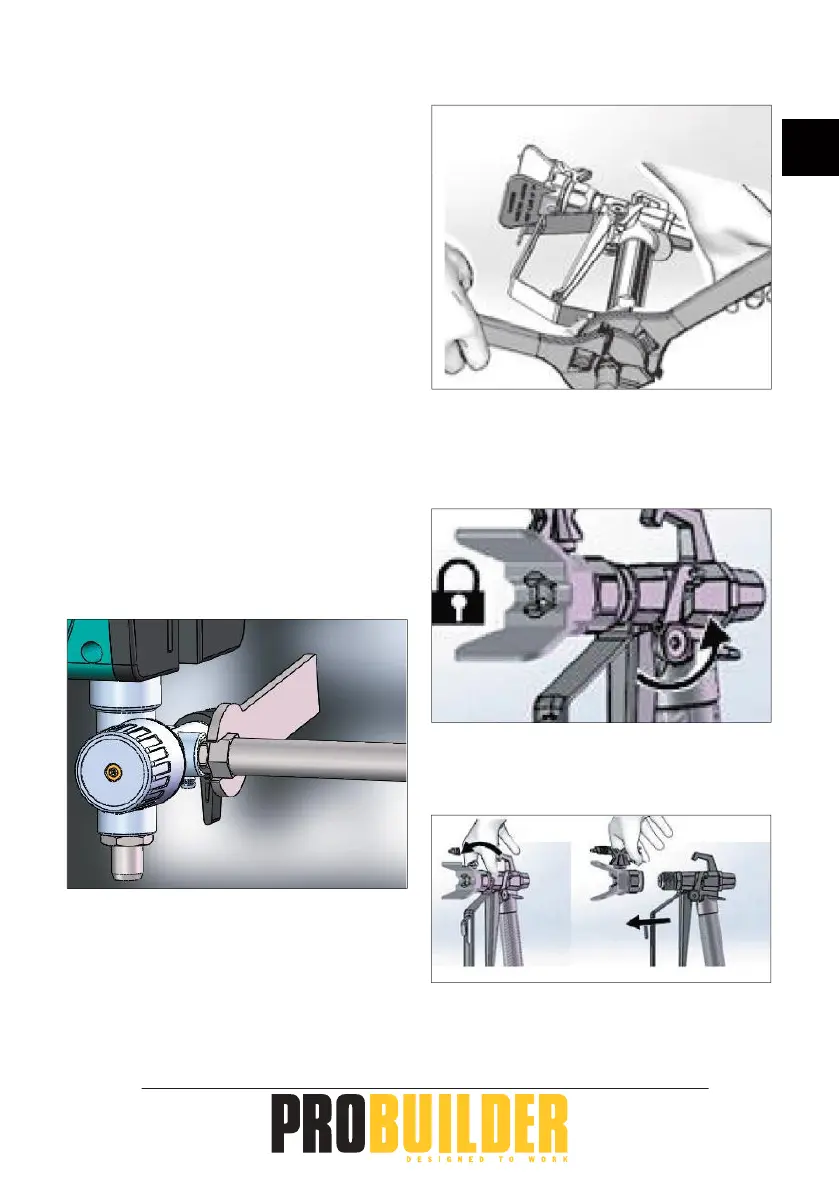 PROBUILDER
DESIGNED TO WORK