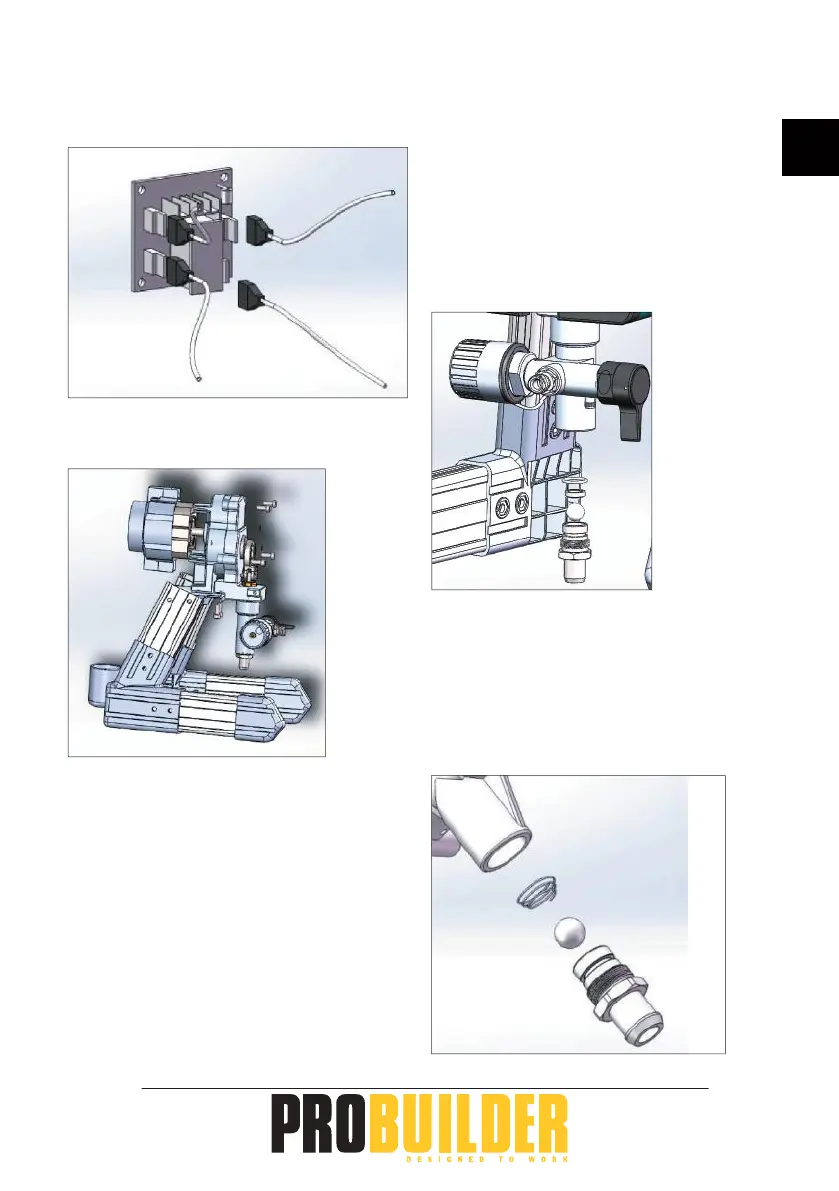 PROBUILDER
DESIGNED TO WORK