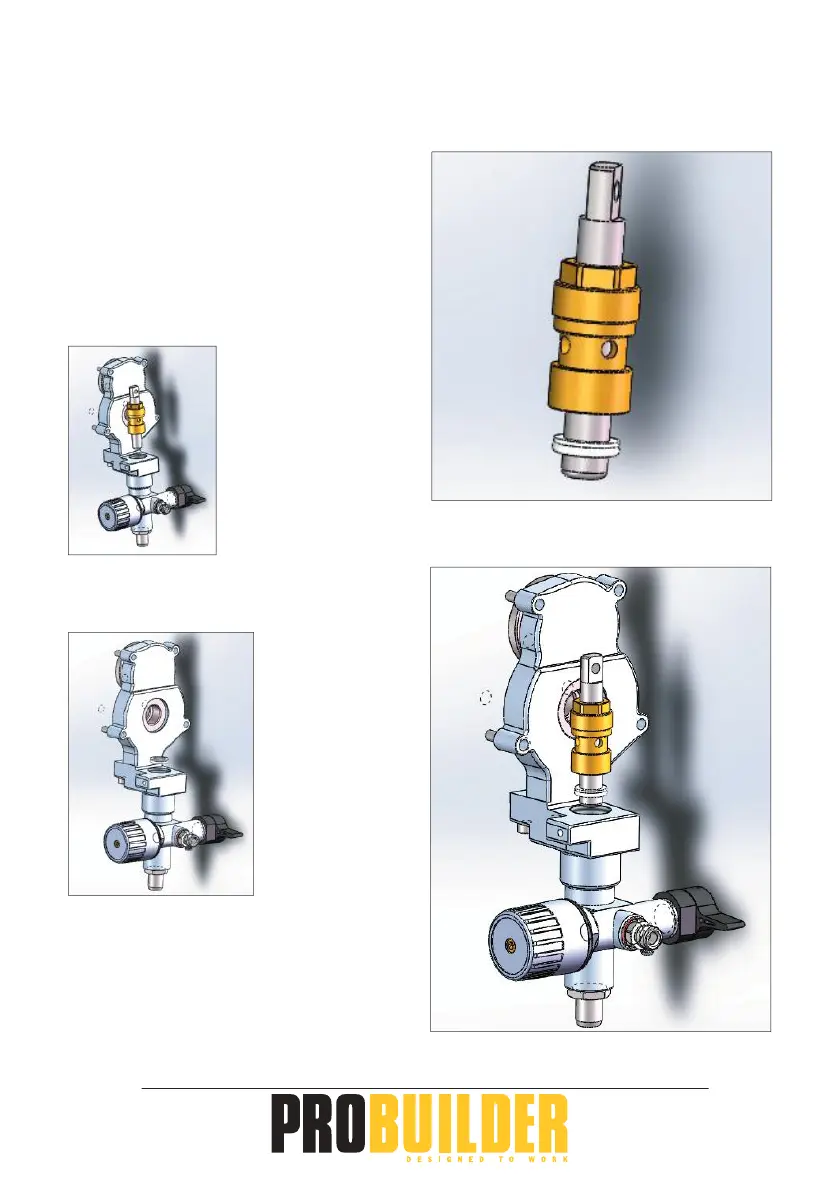 PROBUILDER
DESIGNED TO WORK