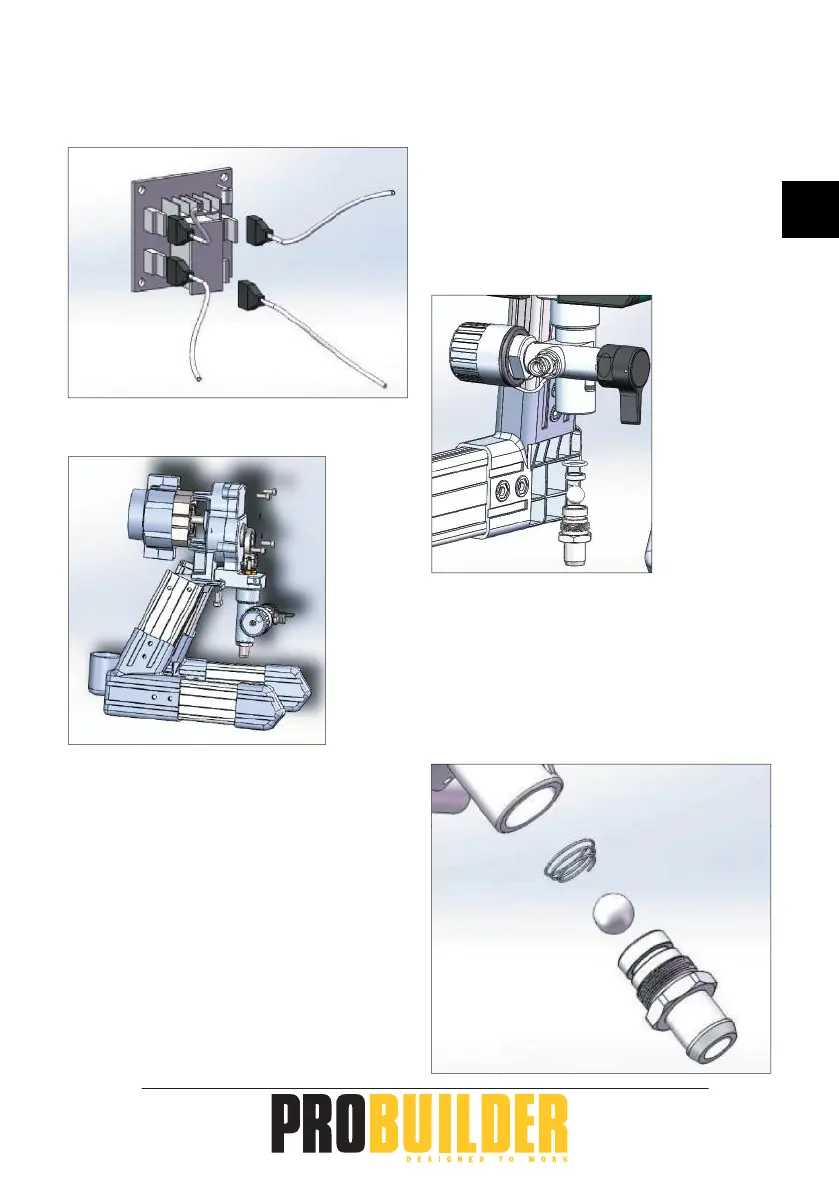 PROBUILDER
DESIGNED TO WORK