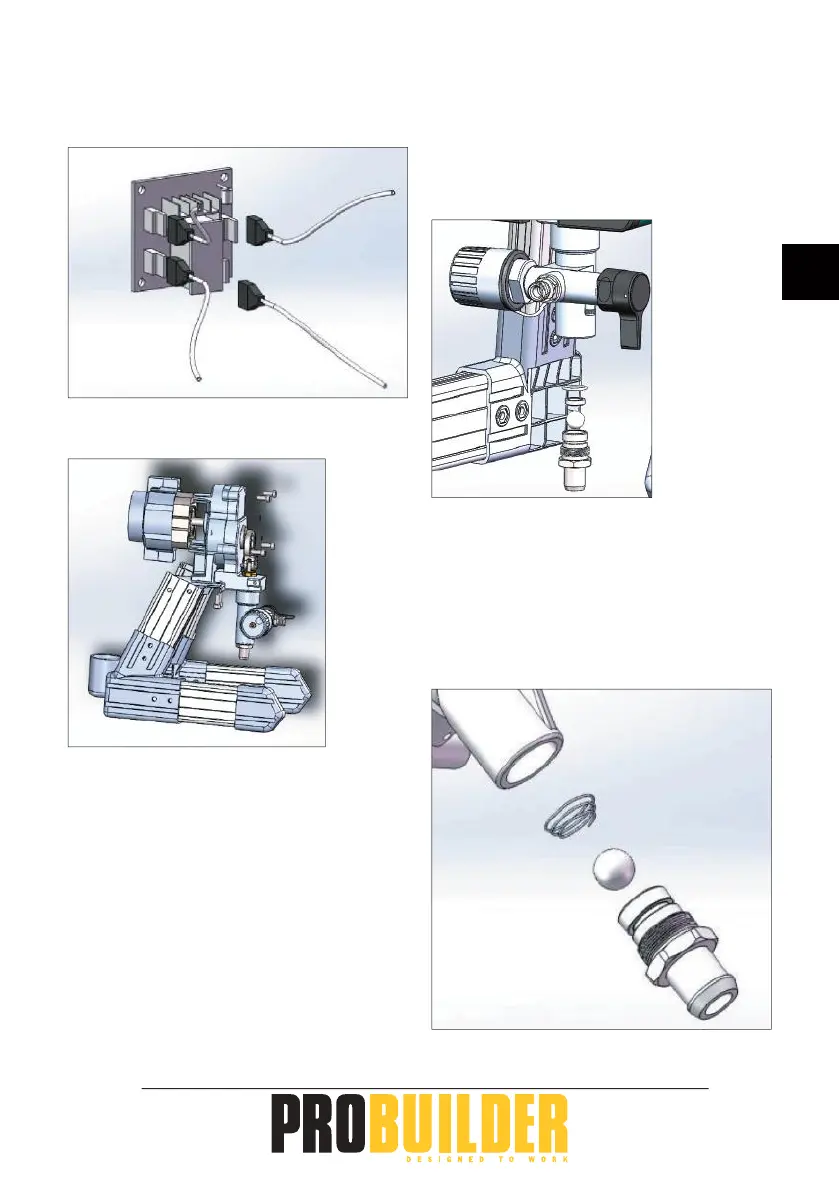 PROBUILDER
DESIGNED TO WORK