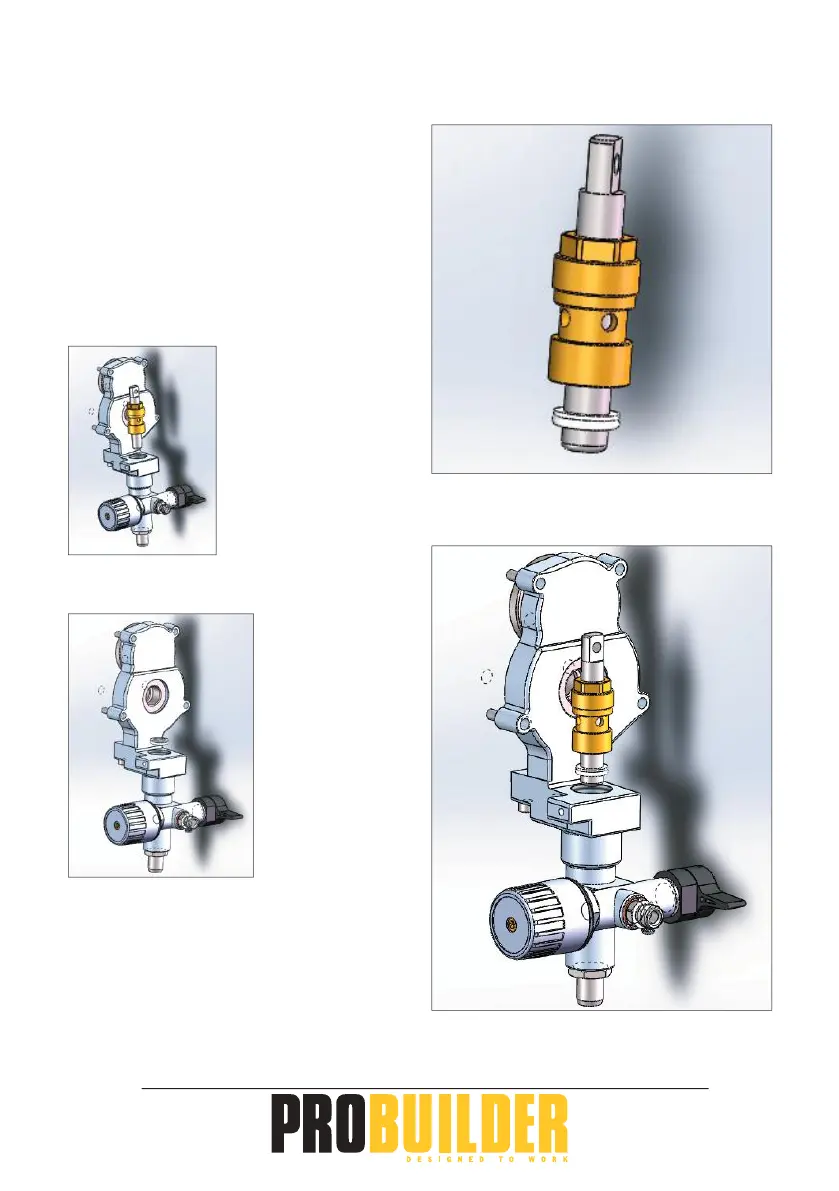 PROBUILDER
DESIGNED TO WORK