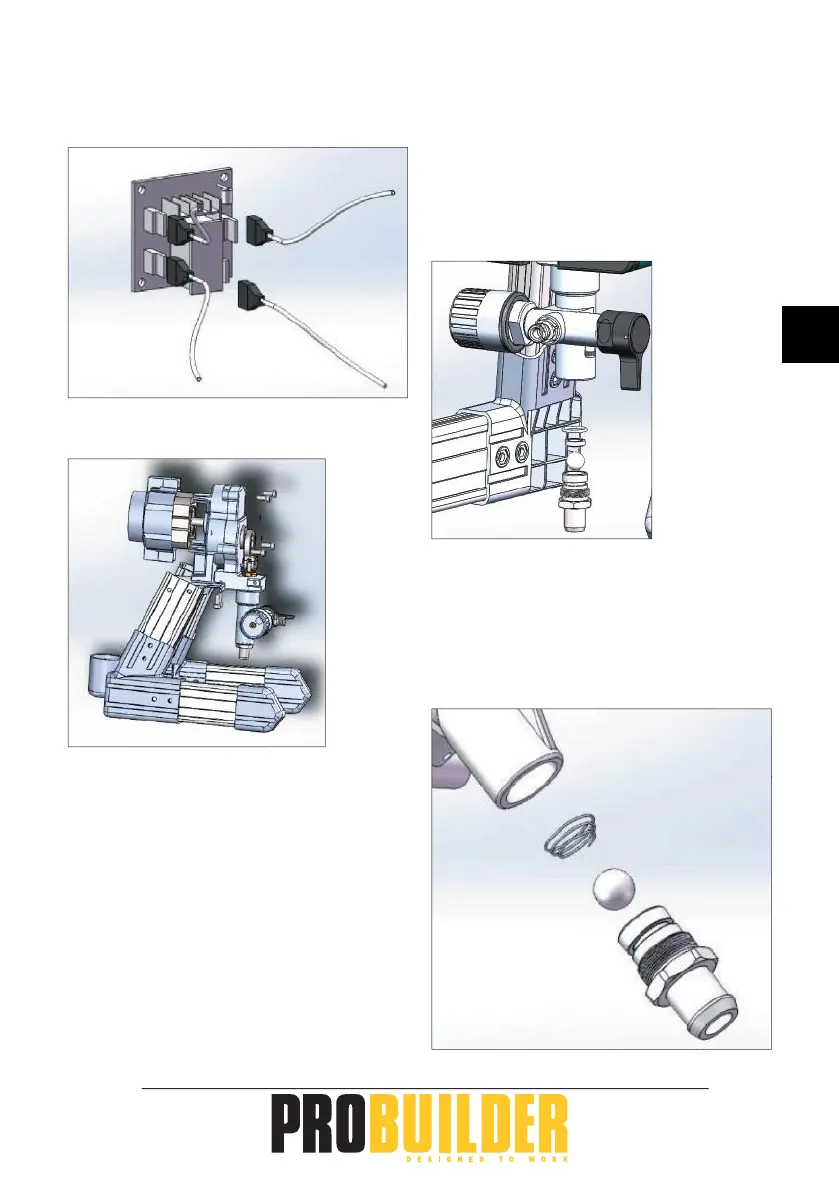 PROBUILDER
DESIGNED TO WORK