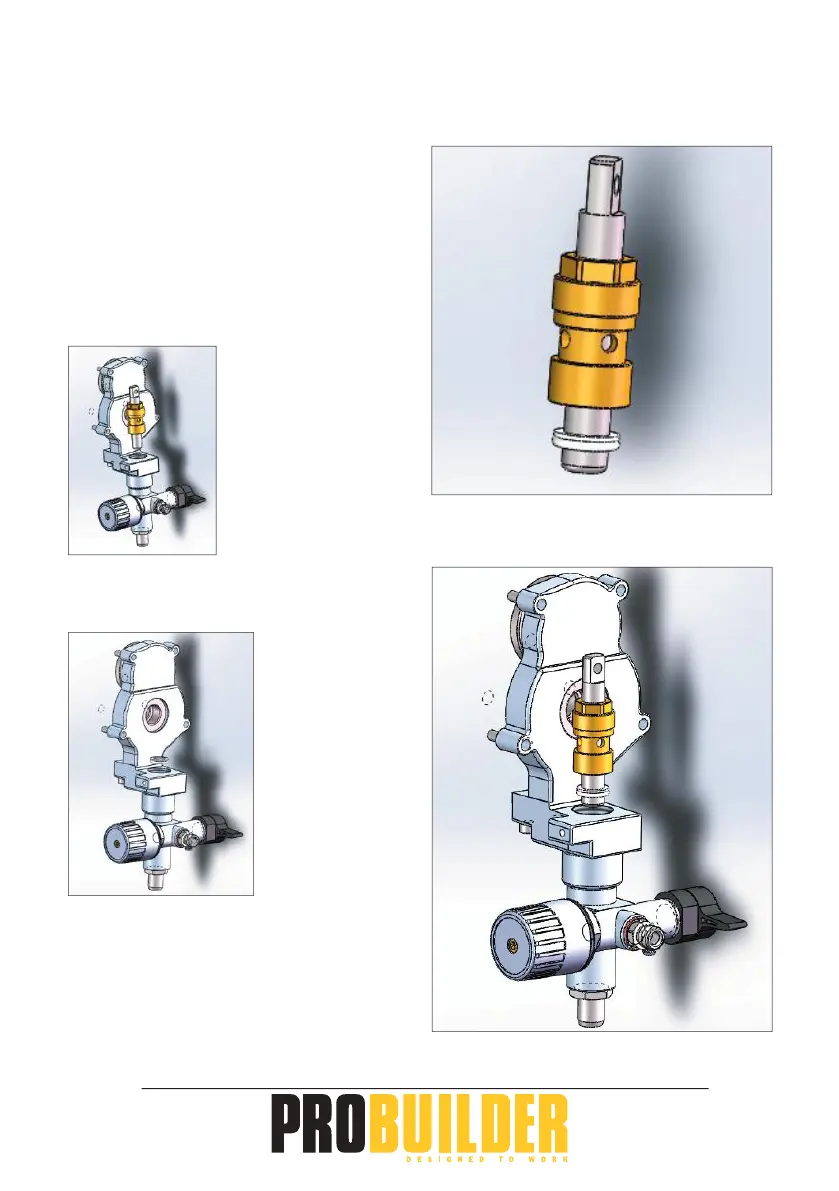 PROBUILDER
DESIGNED TO WORK