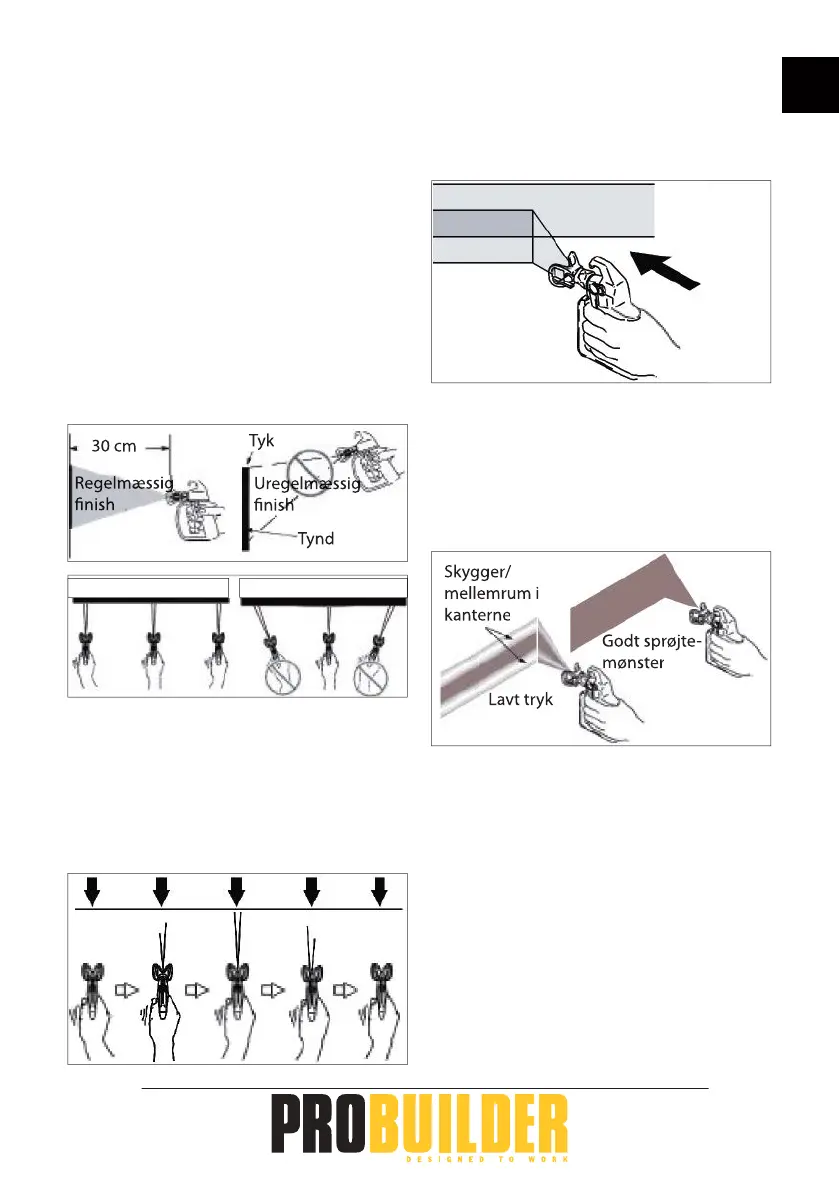 30 cm

Regelmæssig finish

Tyk

Uregelmæssig finish

Tynd

Skygger/ mellemrum i kanterne

Godt sprøjtemønster

Lavt tryk

PROBUILDER

DESIGNED TO WORK