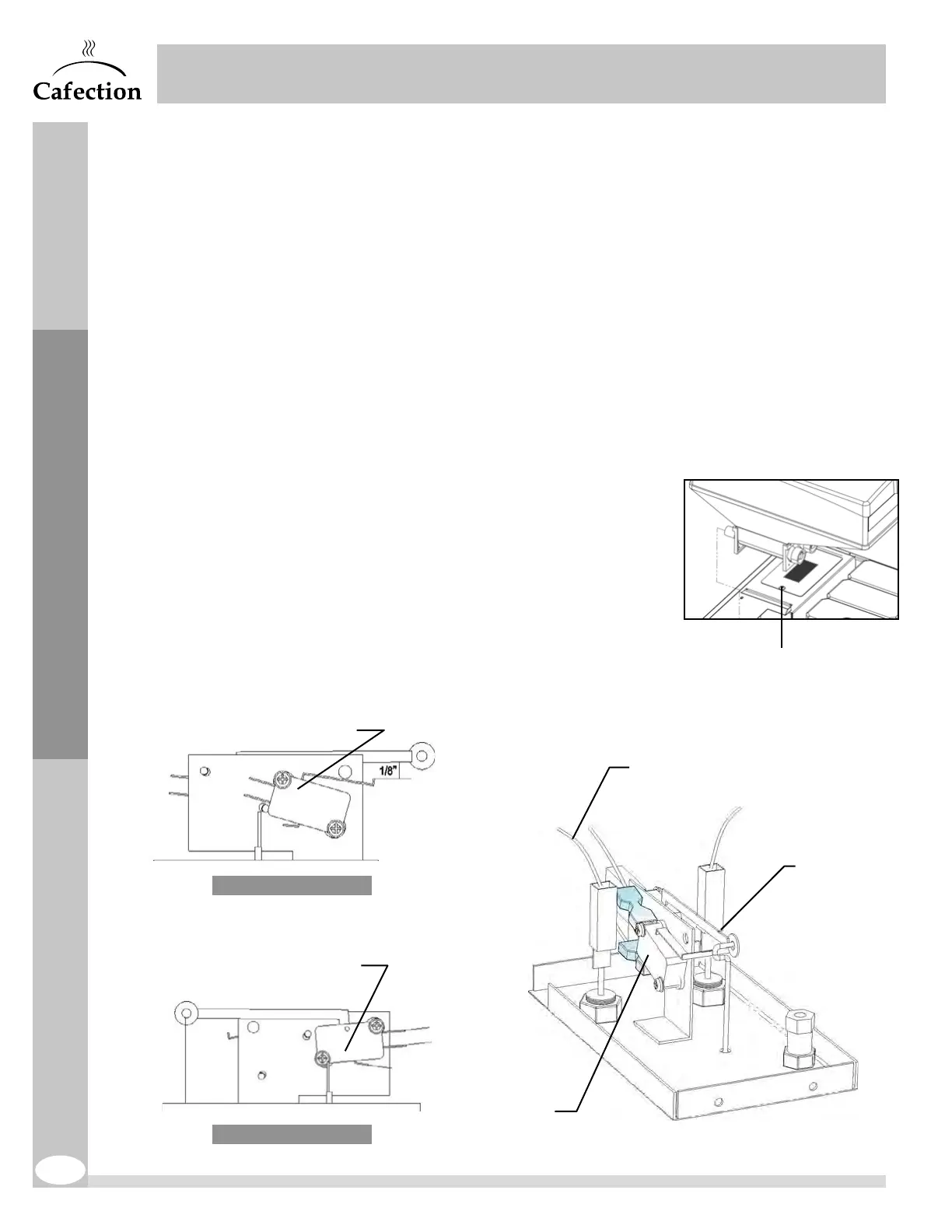 Cafection

1/8"