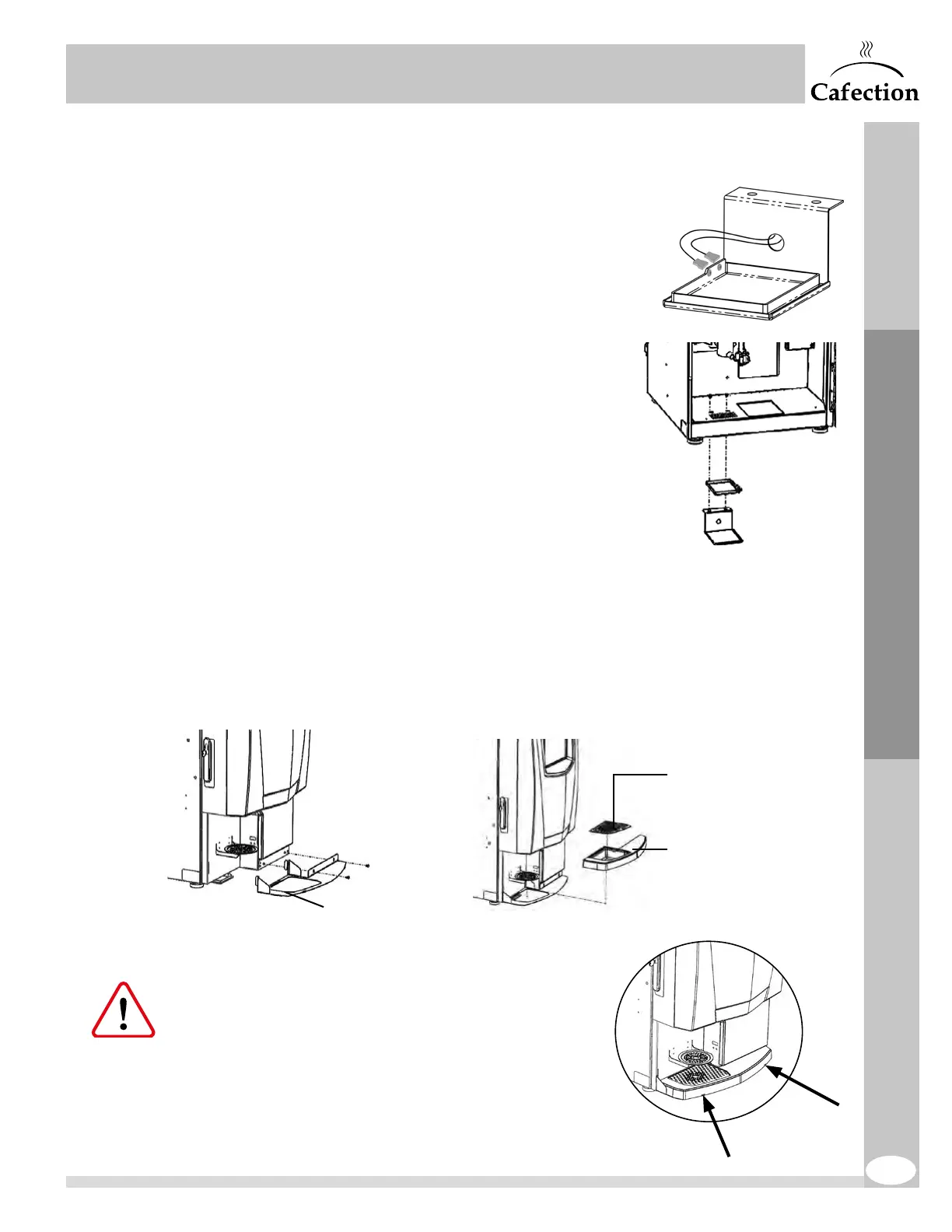 Cafection