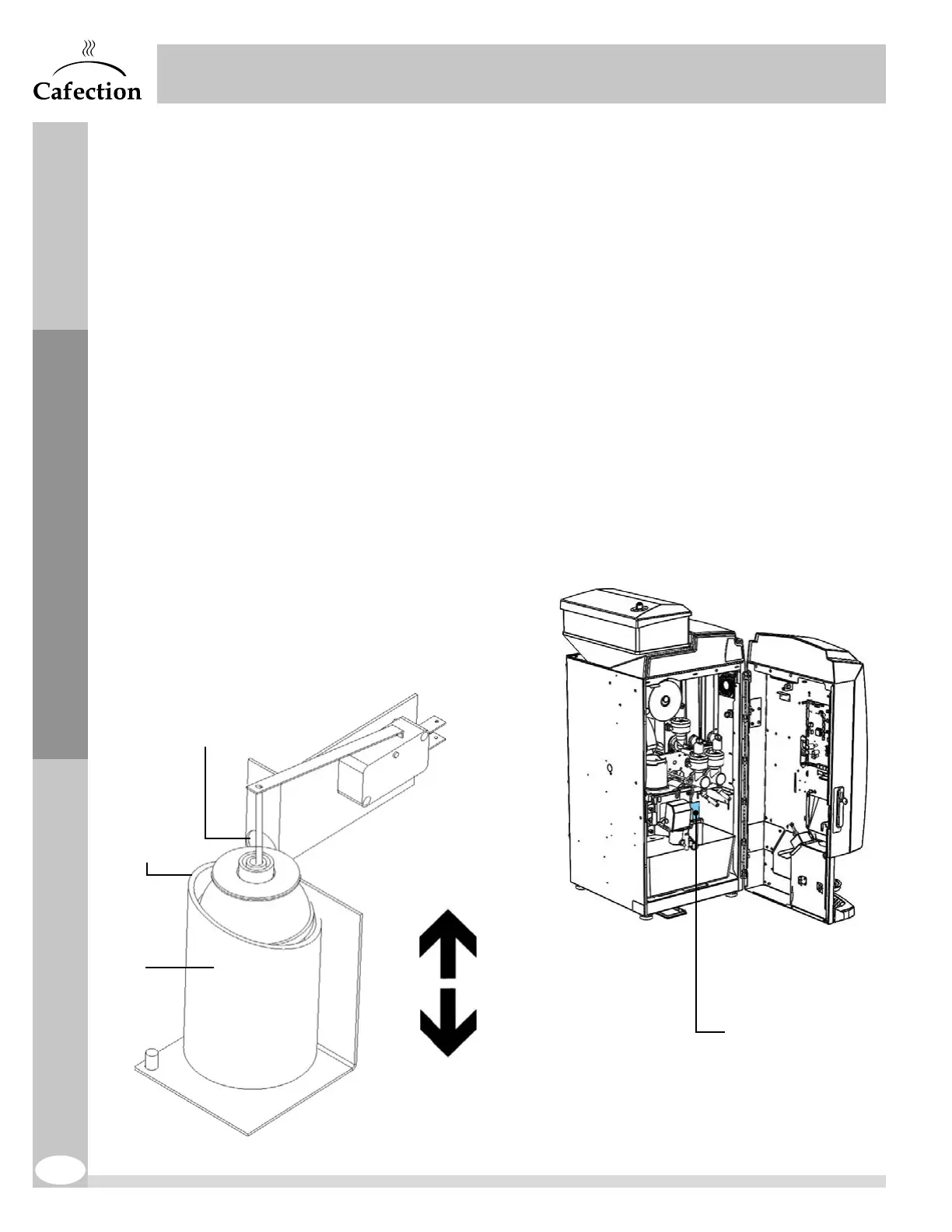 Cafection