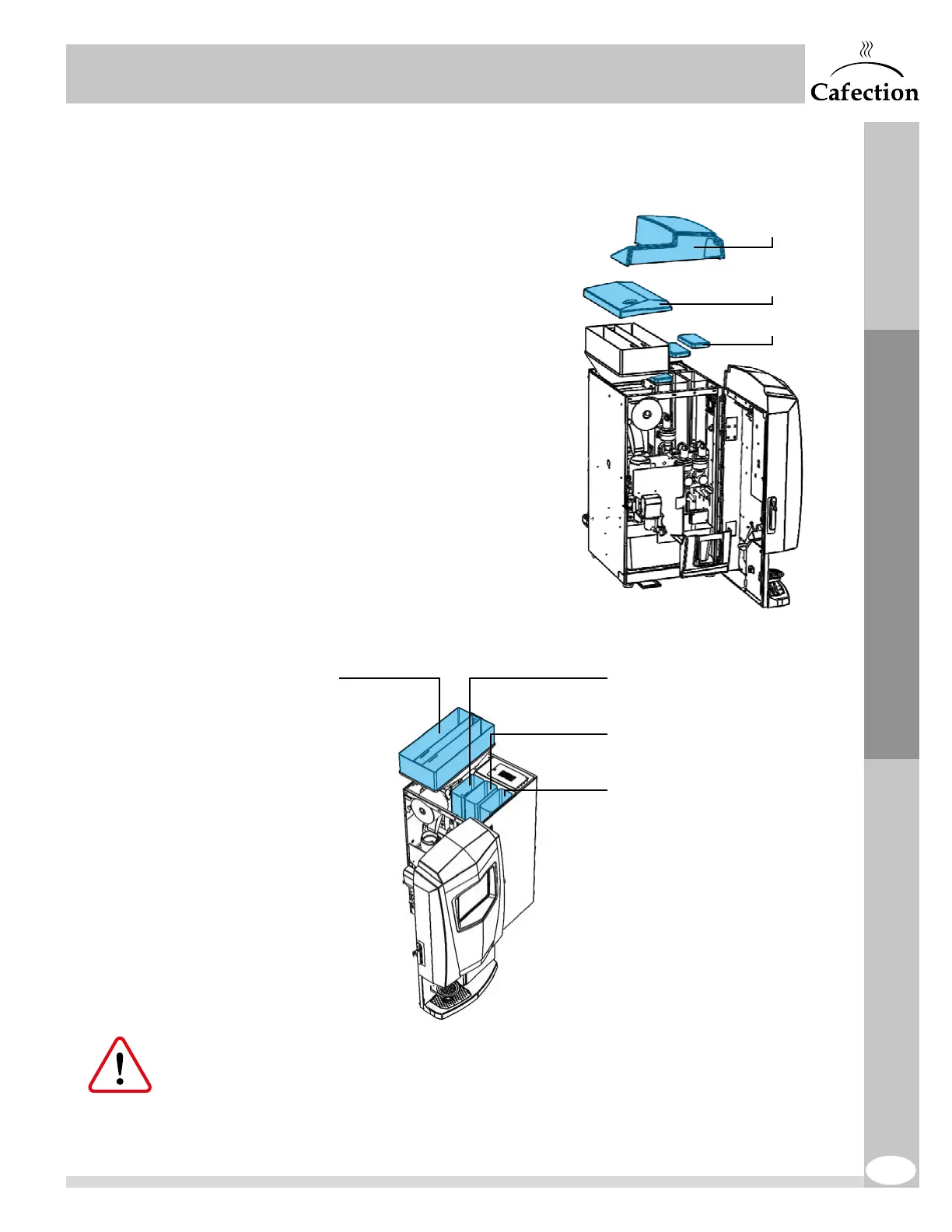 Cafection