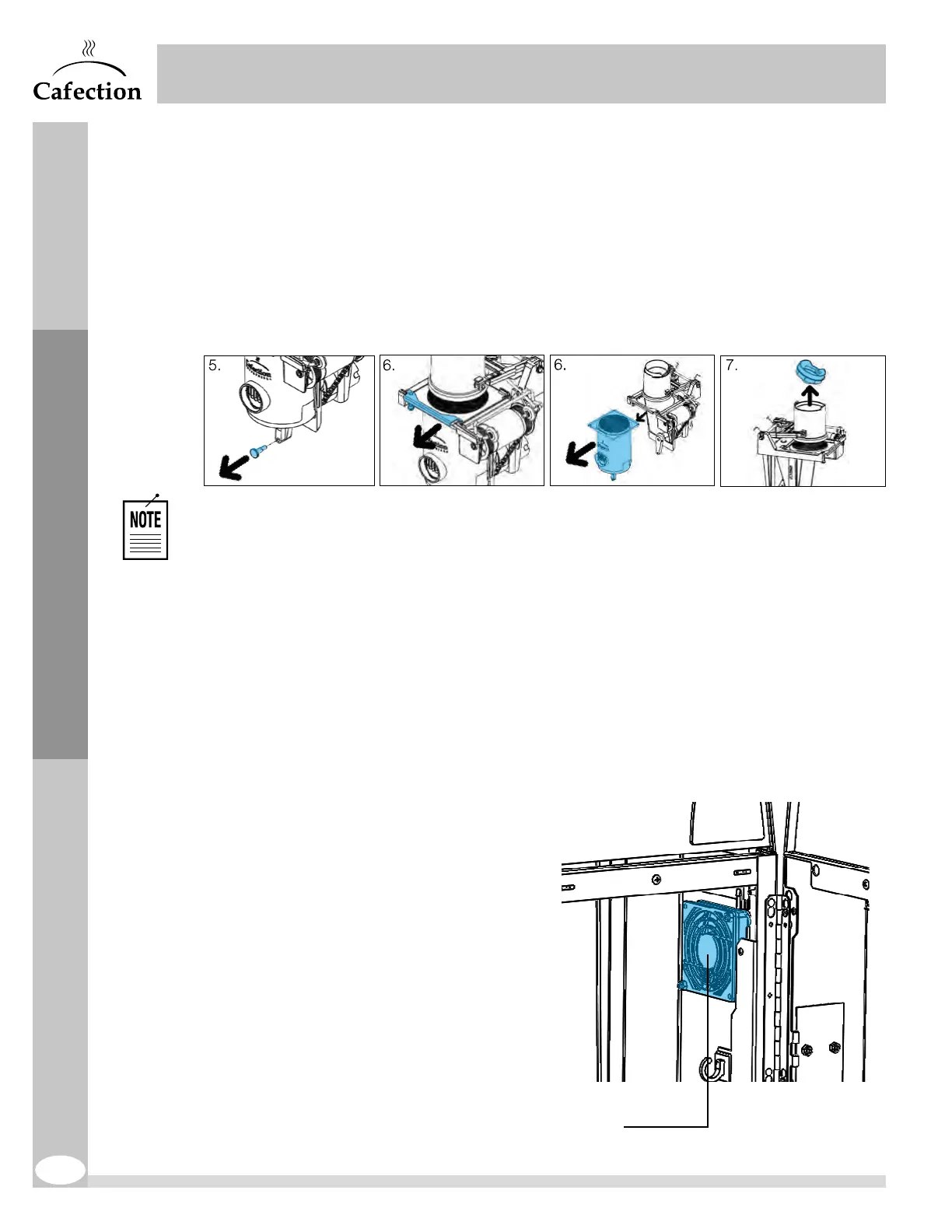 Cafection

5.

6.

6.

7.

NOTE