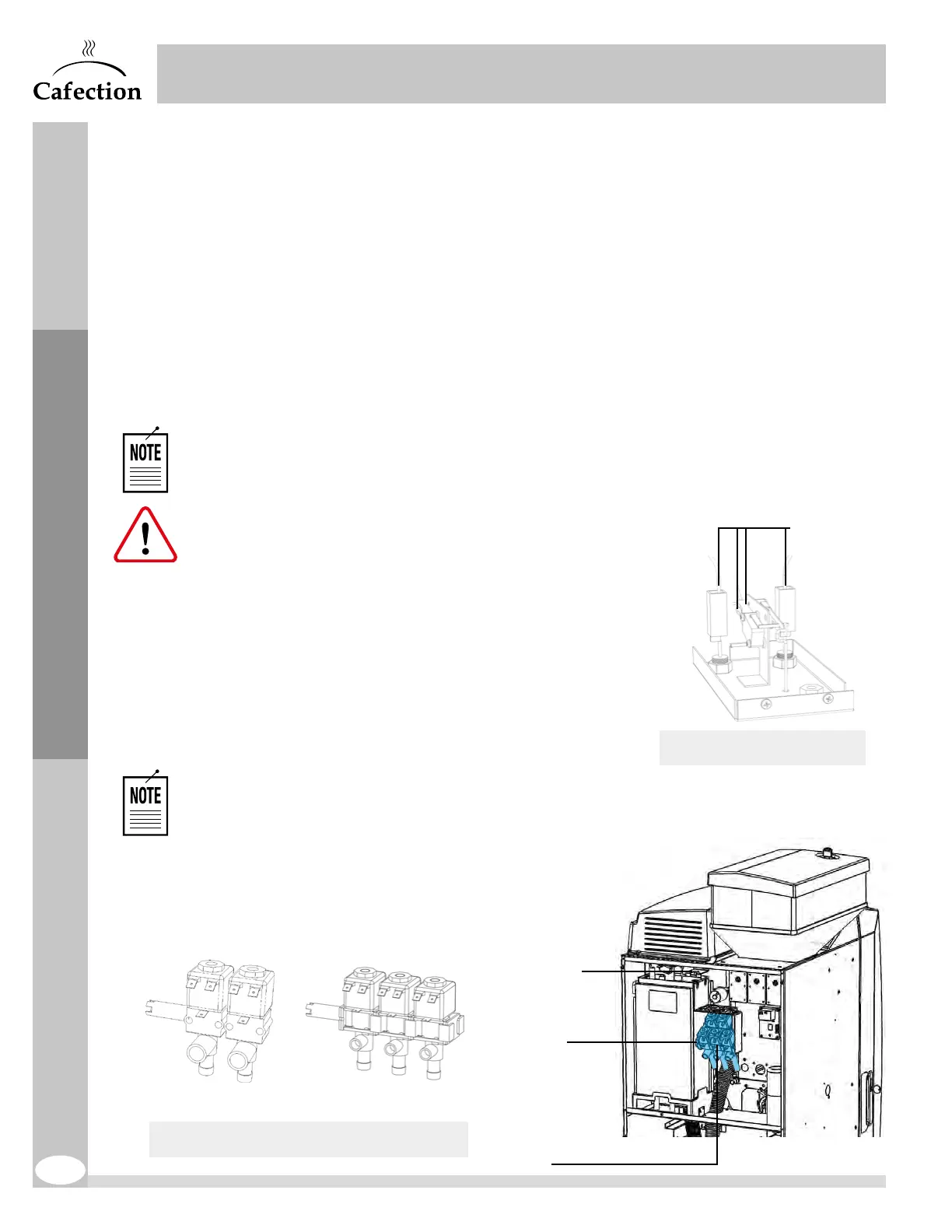 Cafection

NOTE

NOTE