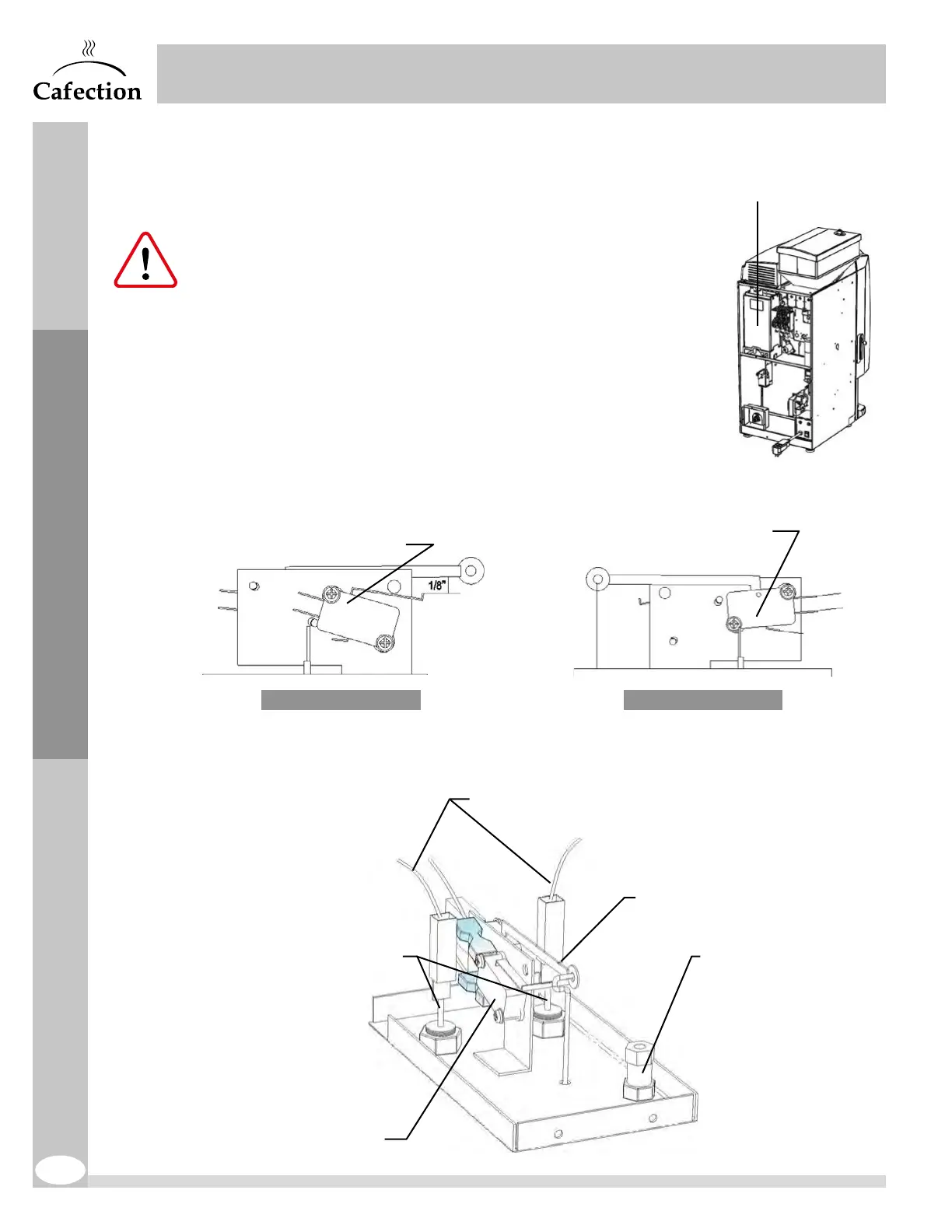 Cafection

1/8"