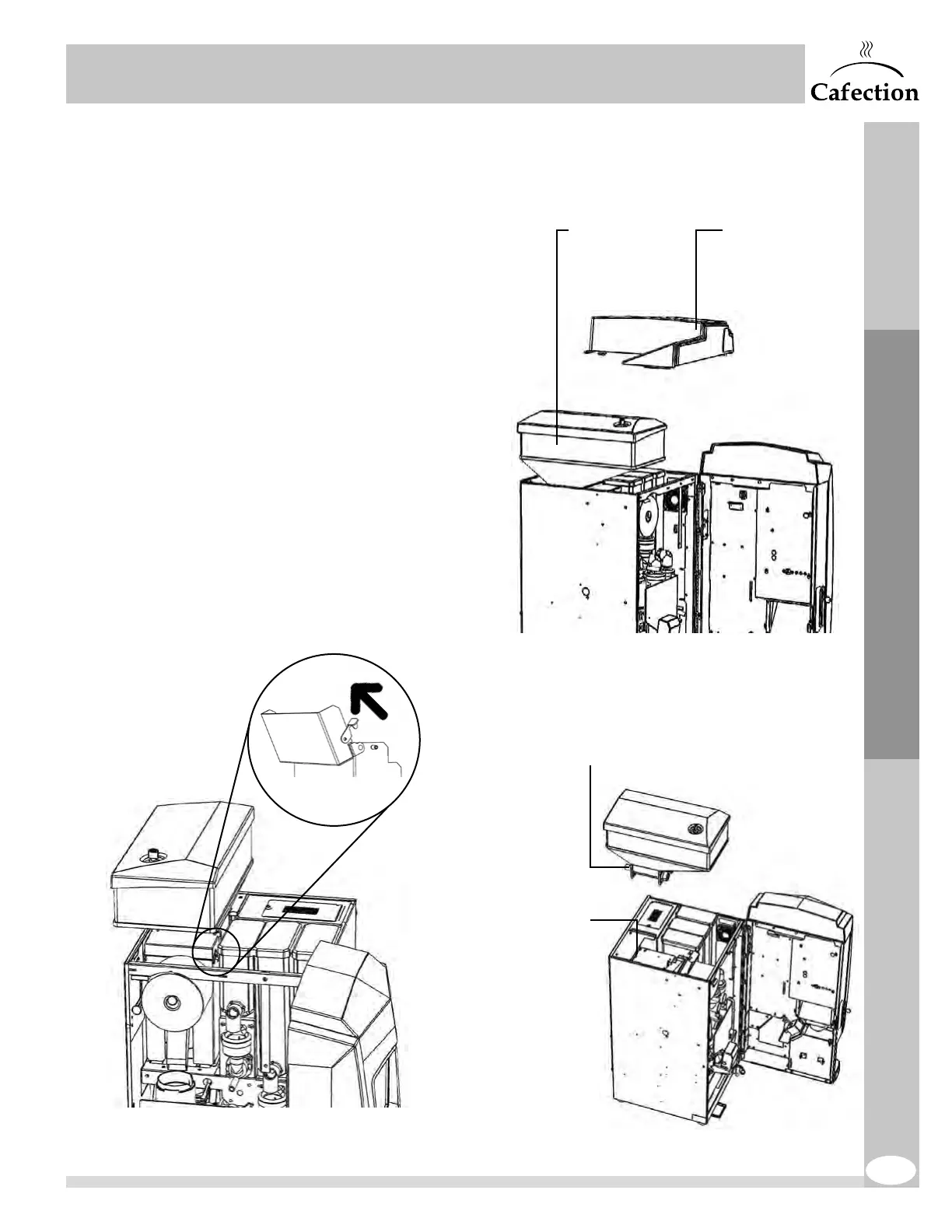 Cafection