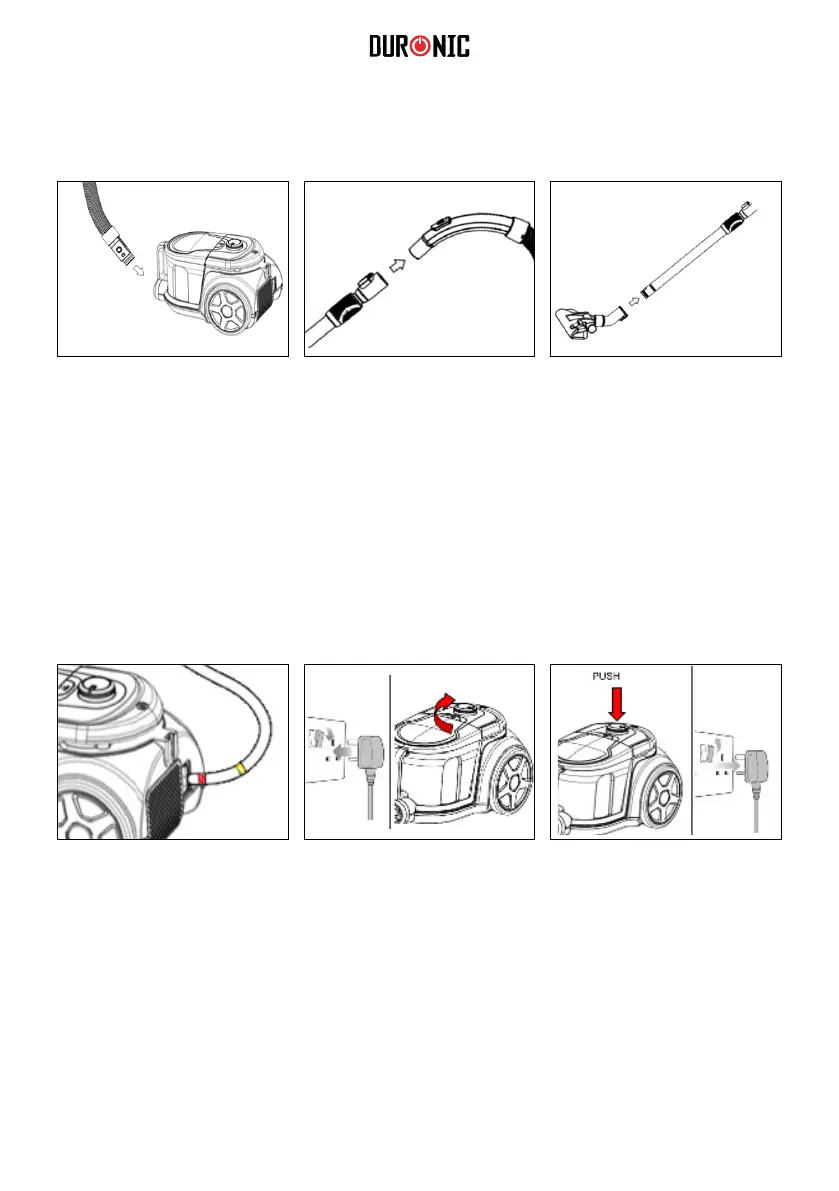 DURONIC

PUSH