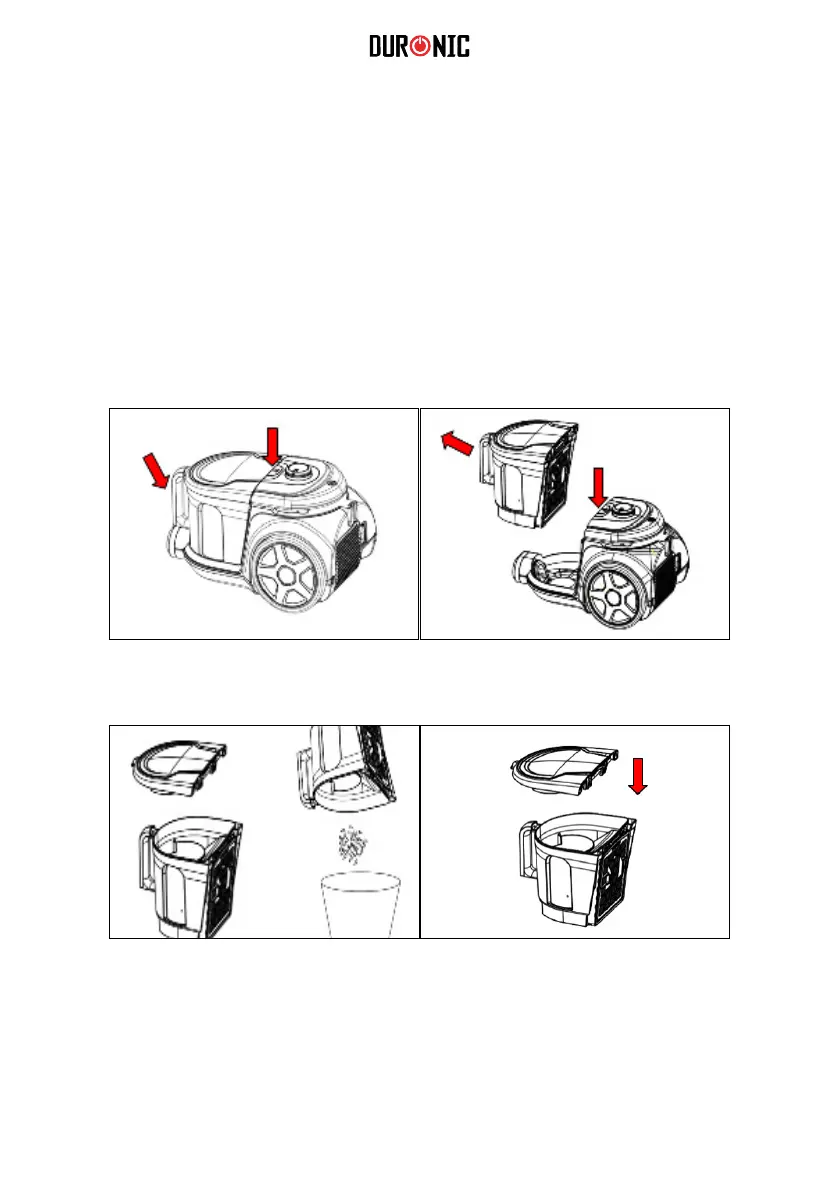 DURONIC