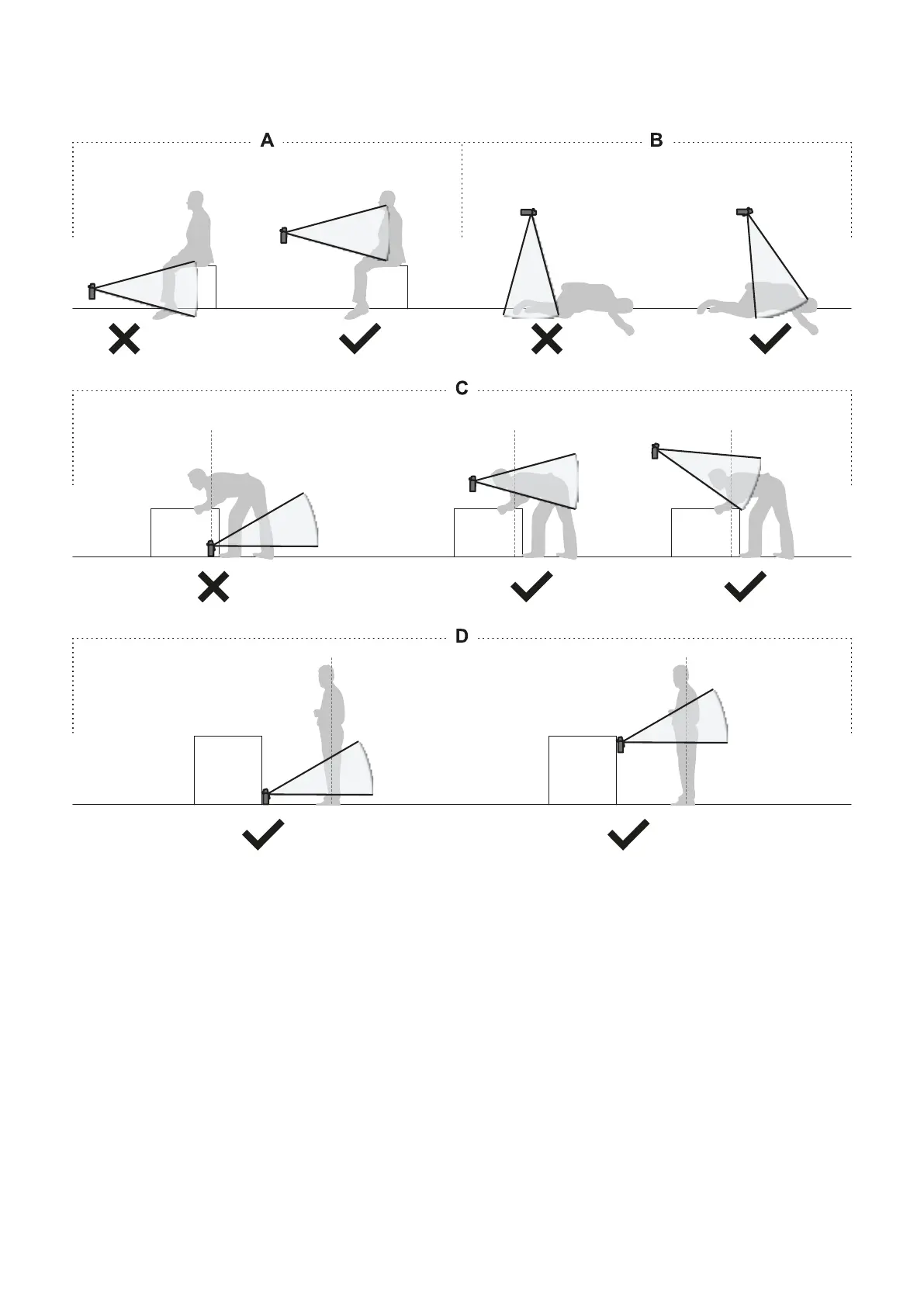 A

B

C

D