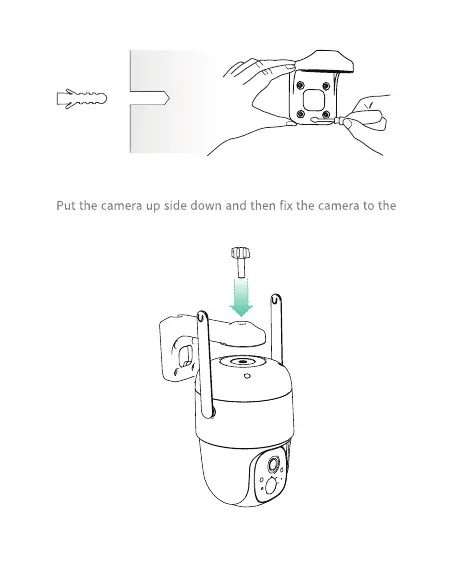 Put the camera up side down and then fix the camera to the