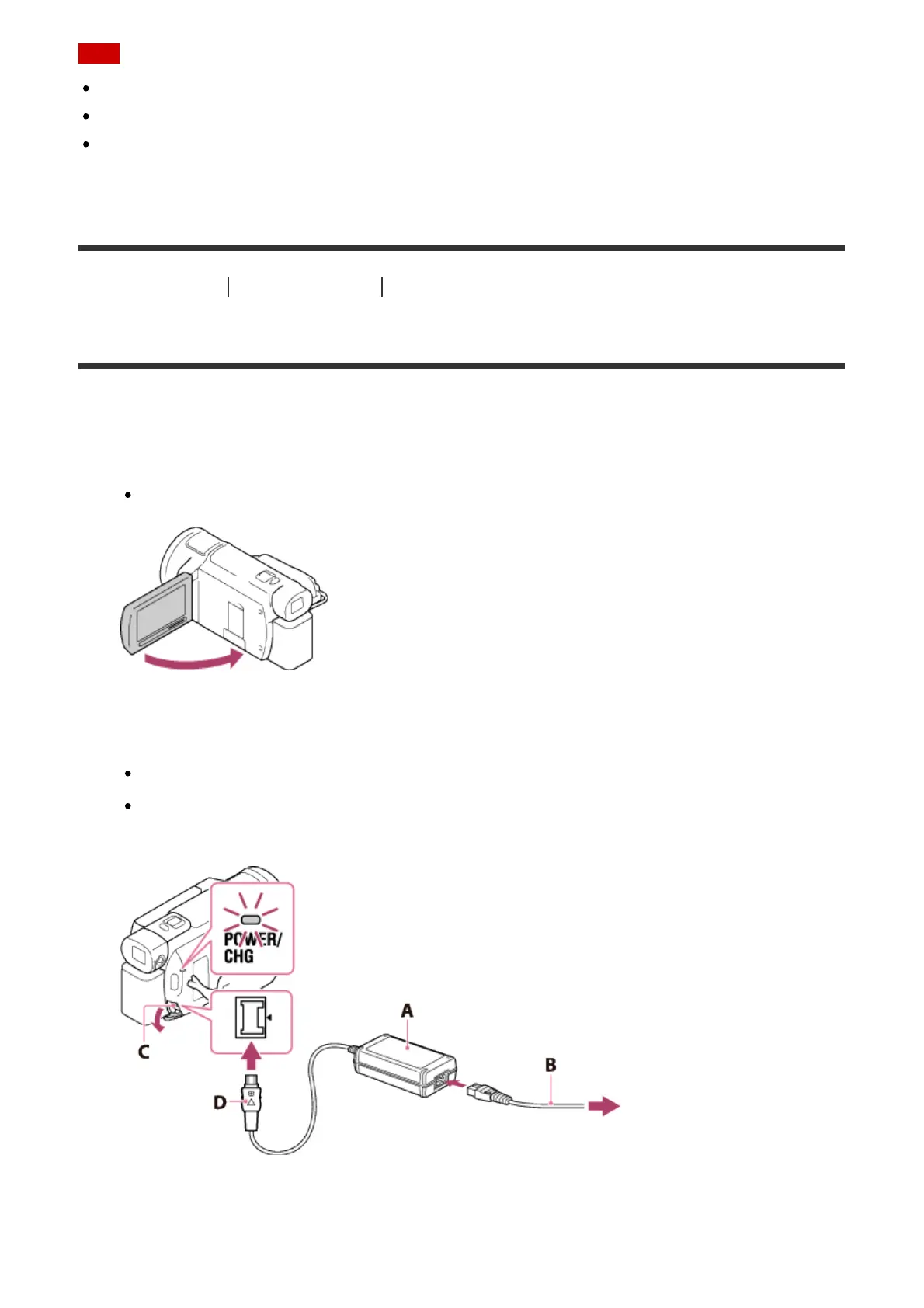 POWER/
CHG

A

B

C

D