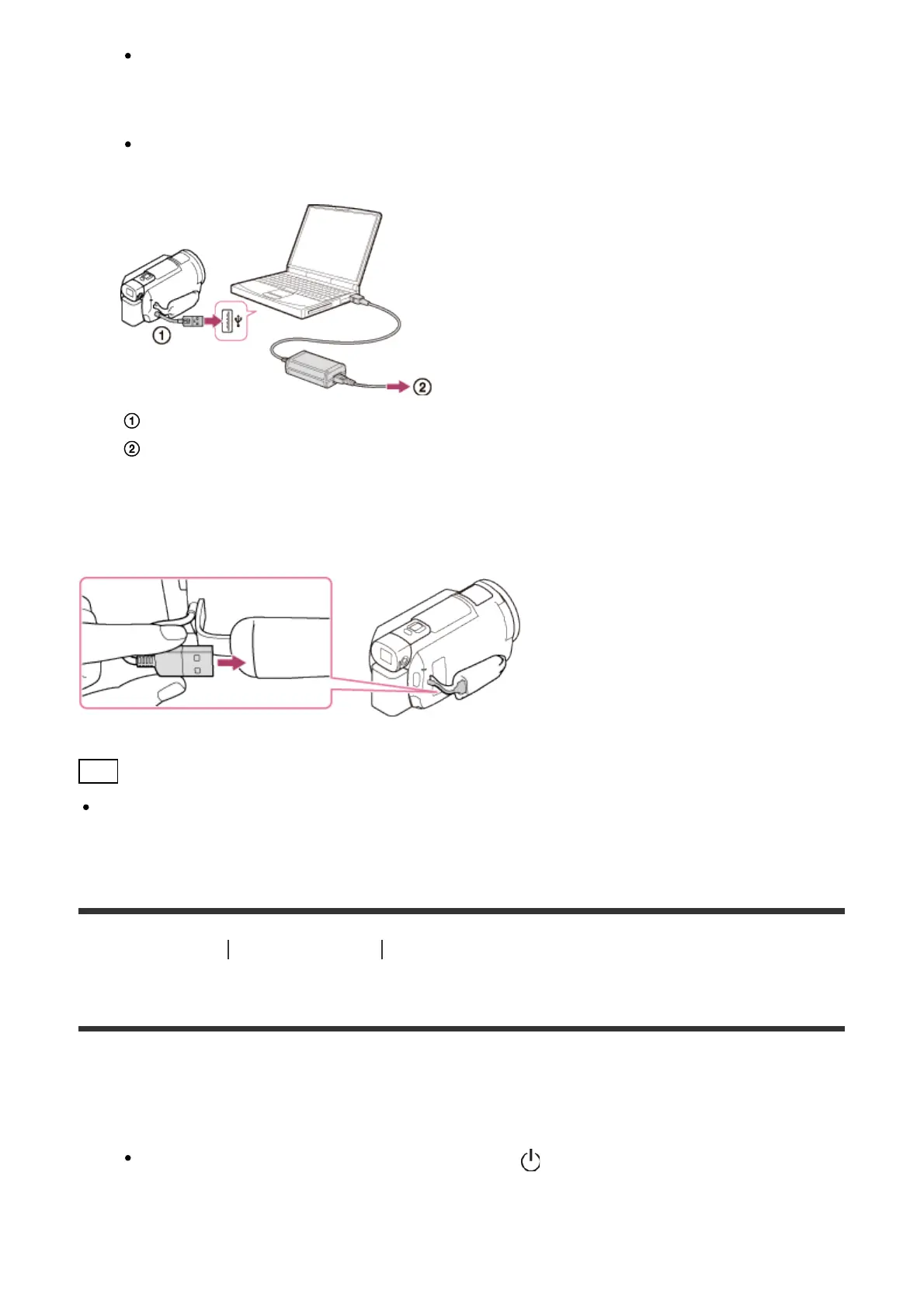 ①
②
①
②