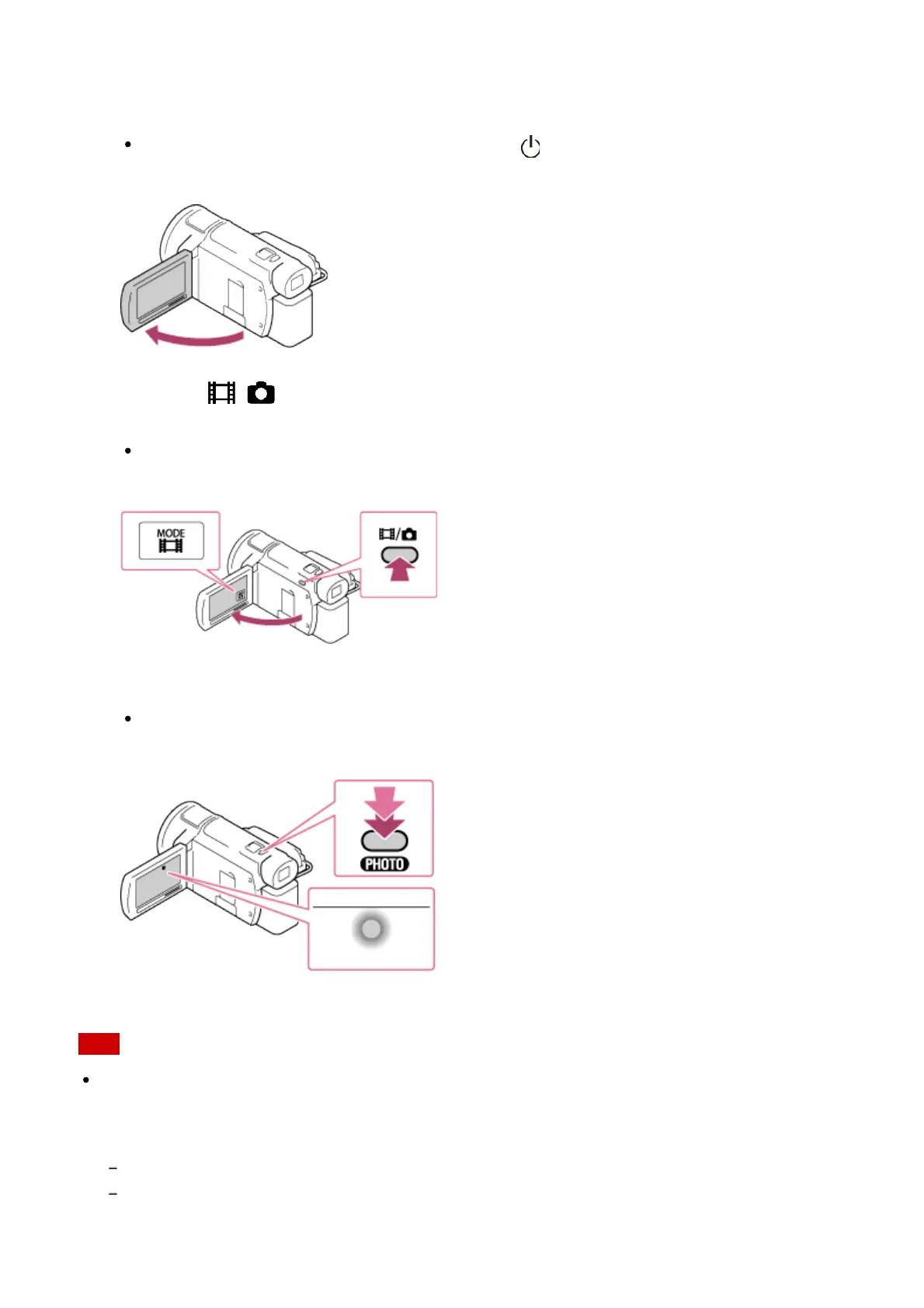 MODE

PHOTO