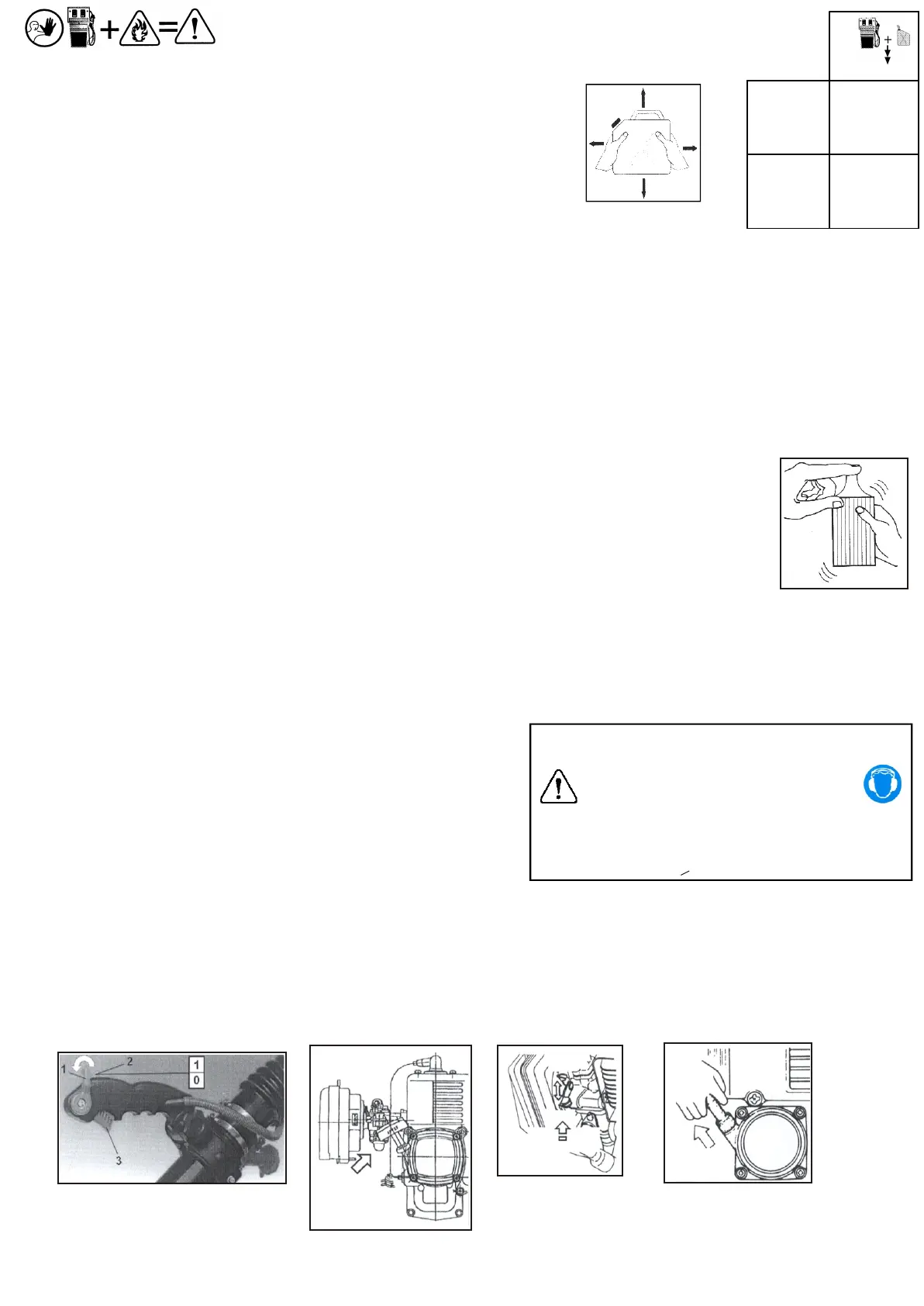 1
2
1
0
3