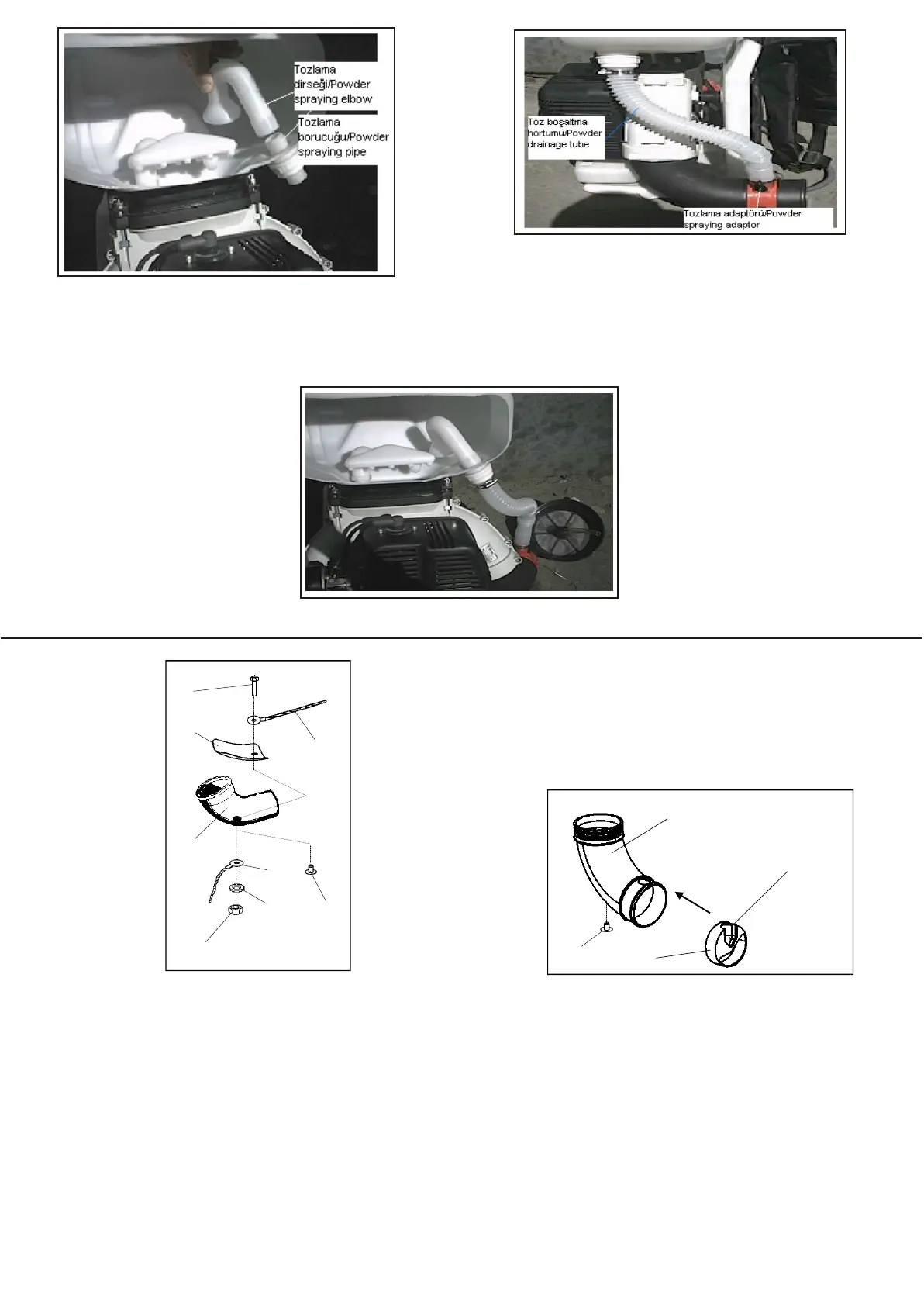 Tozlama dirseği/Powder spraying elbow

Tozlama borucuğu/Powder spraying pipe

Toz boşaltma hortumu/Powder drainage tube

Tozlama adaptörü/Powder spraying adaptor