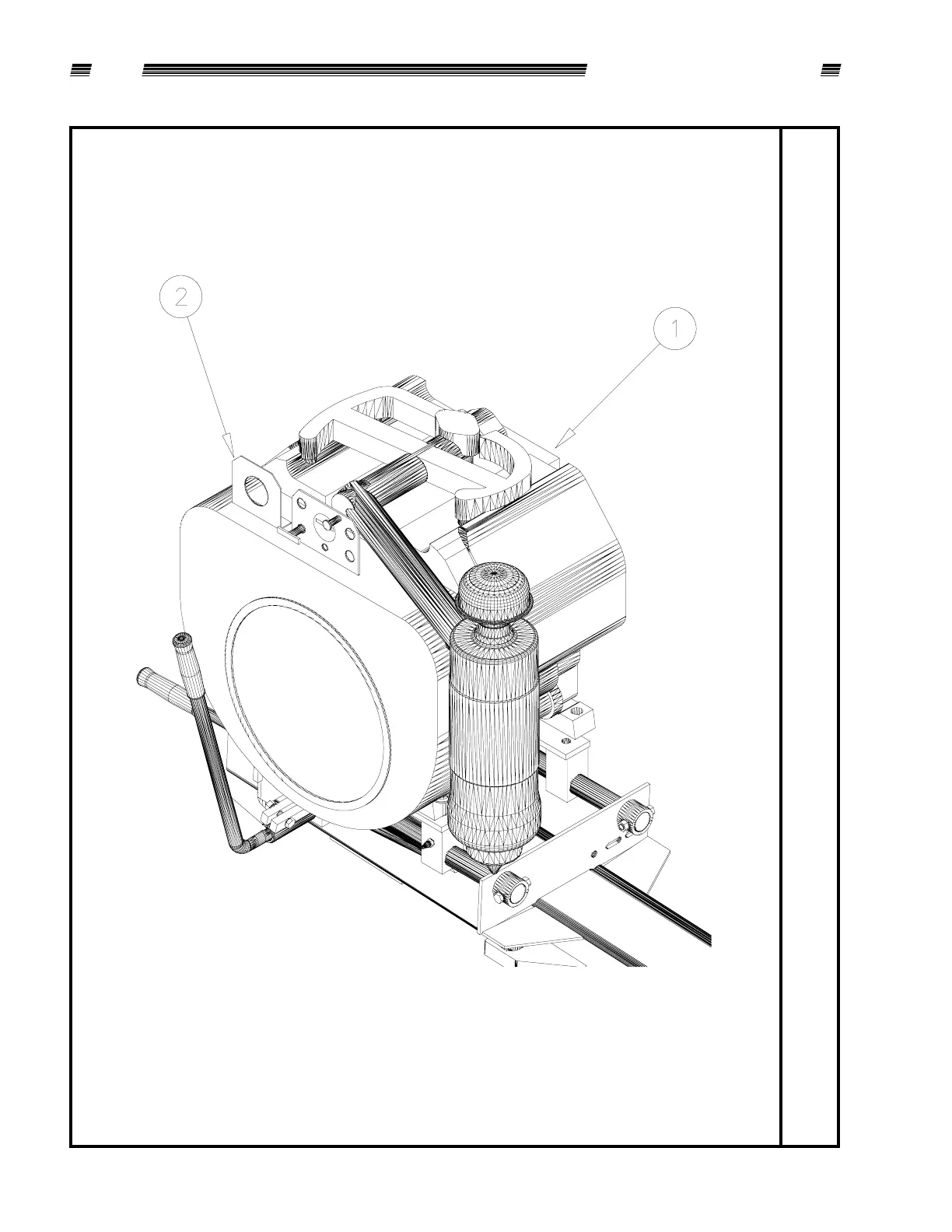 2

1