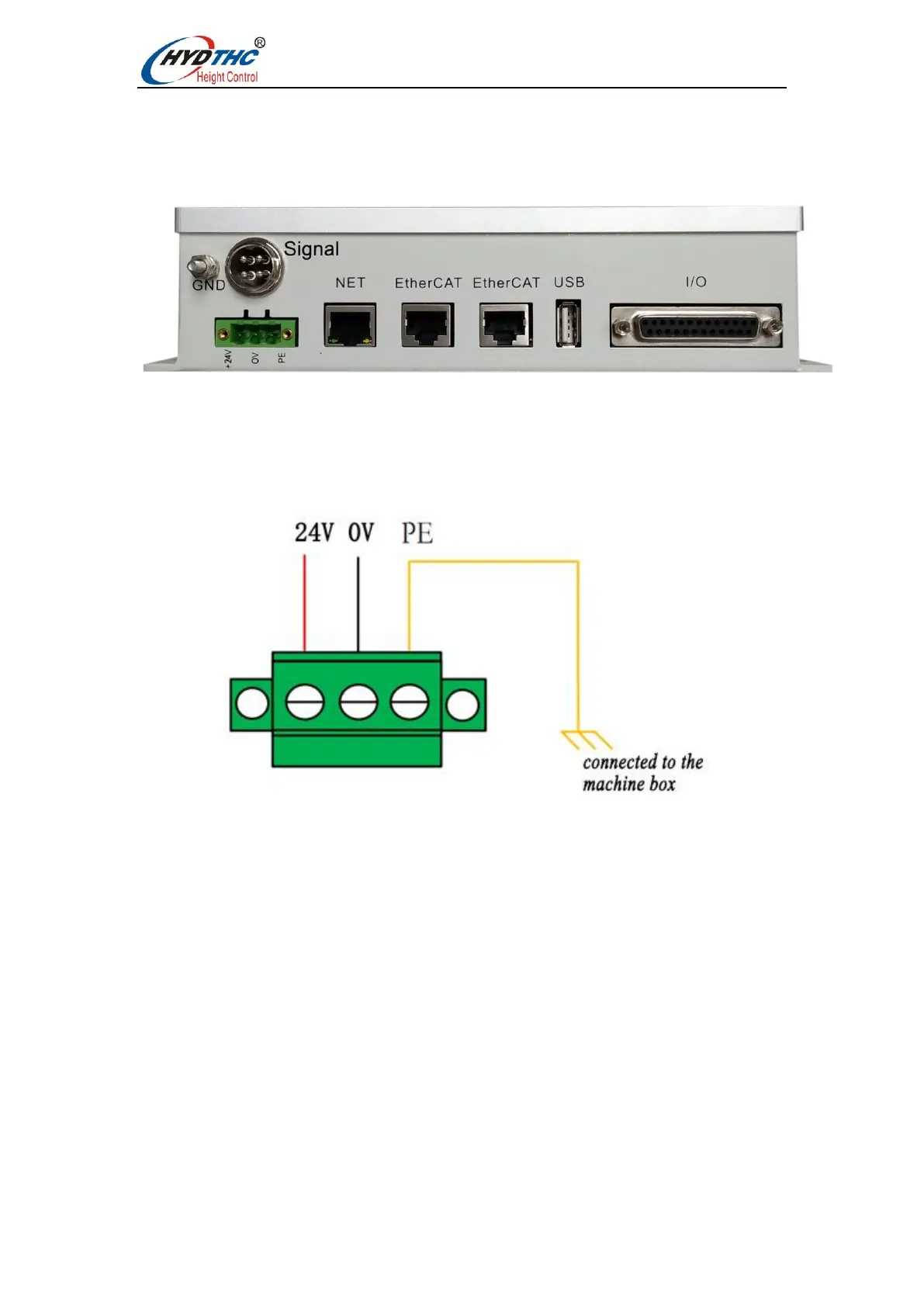 HYDTHC®
Height Control

Signal
GND
NET
EtherCAT
EtherCAT
USB
I/O
+24V
0V
PE

24V 0V PE

connected to the machine box