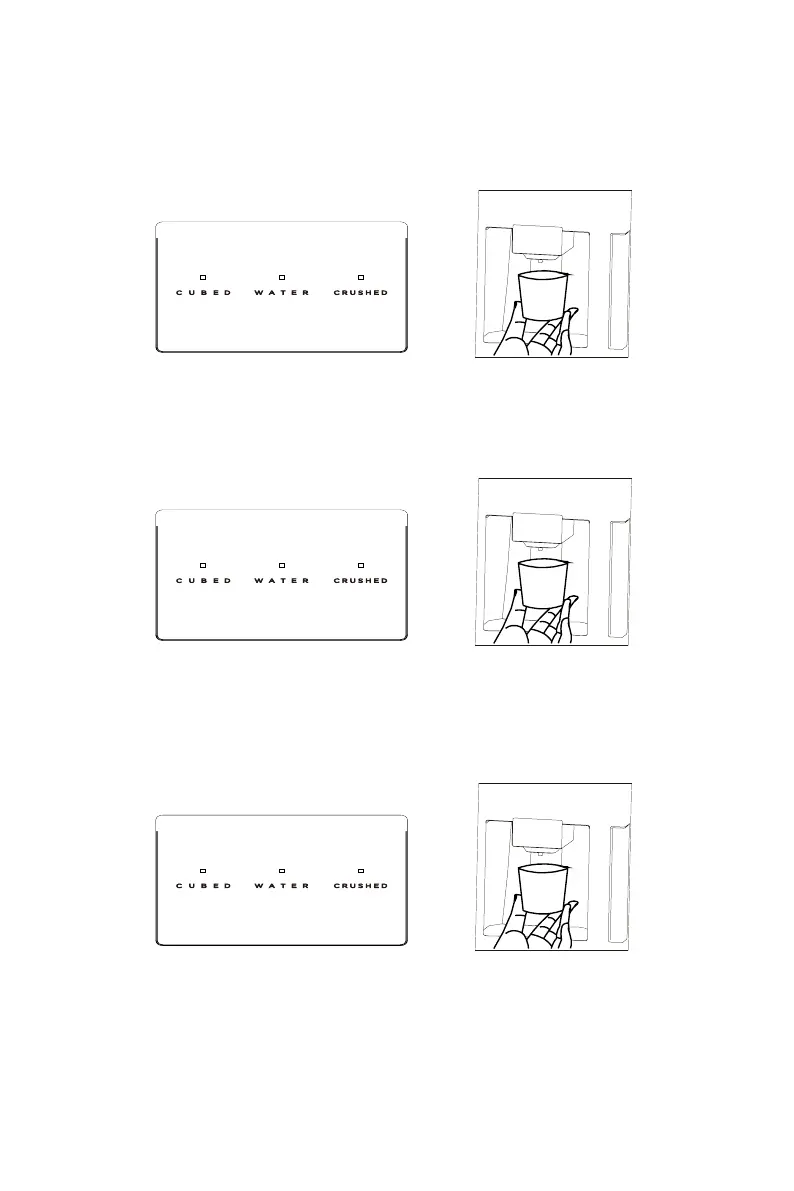 CUBED WATER CRUSHED

CUBED WATER CRUSHED

CUBED WATER CRUSHED