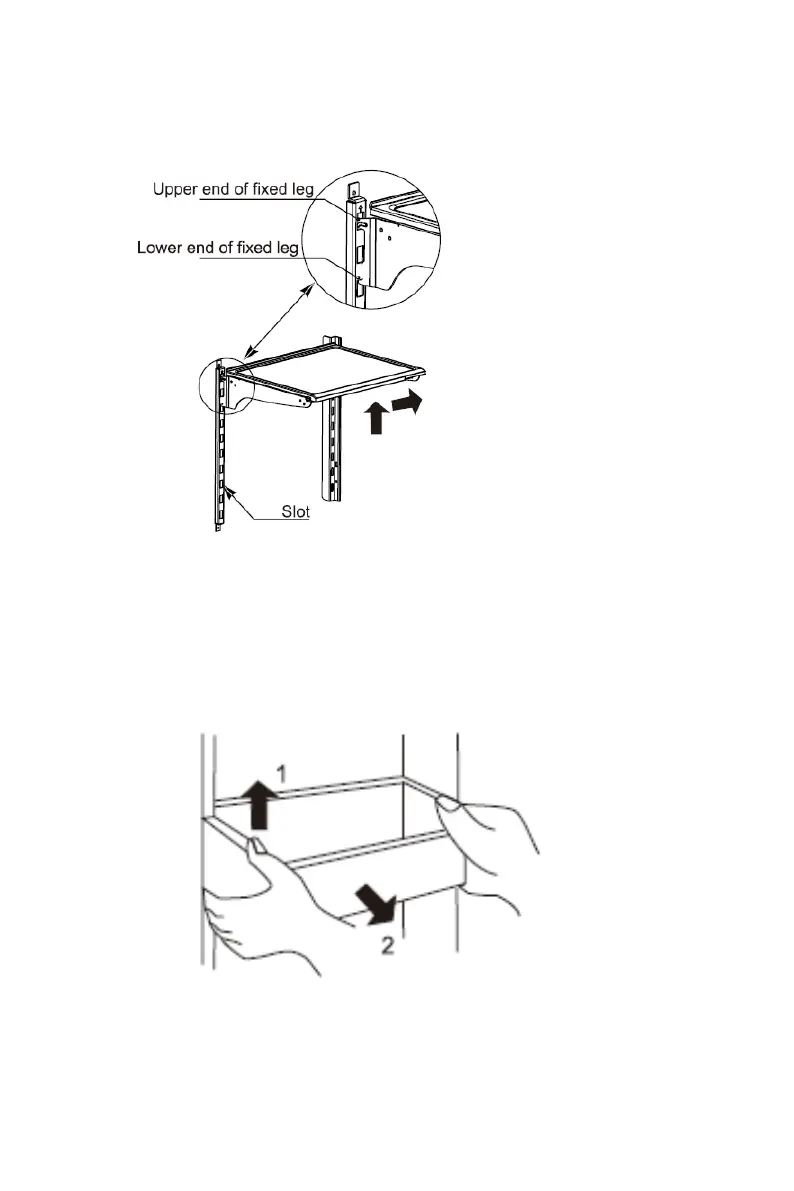 Upper end of fixed leg

Lower end of fixed leg

Slot

1

2