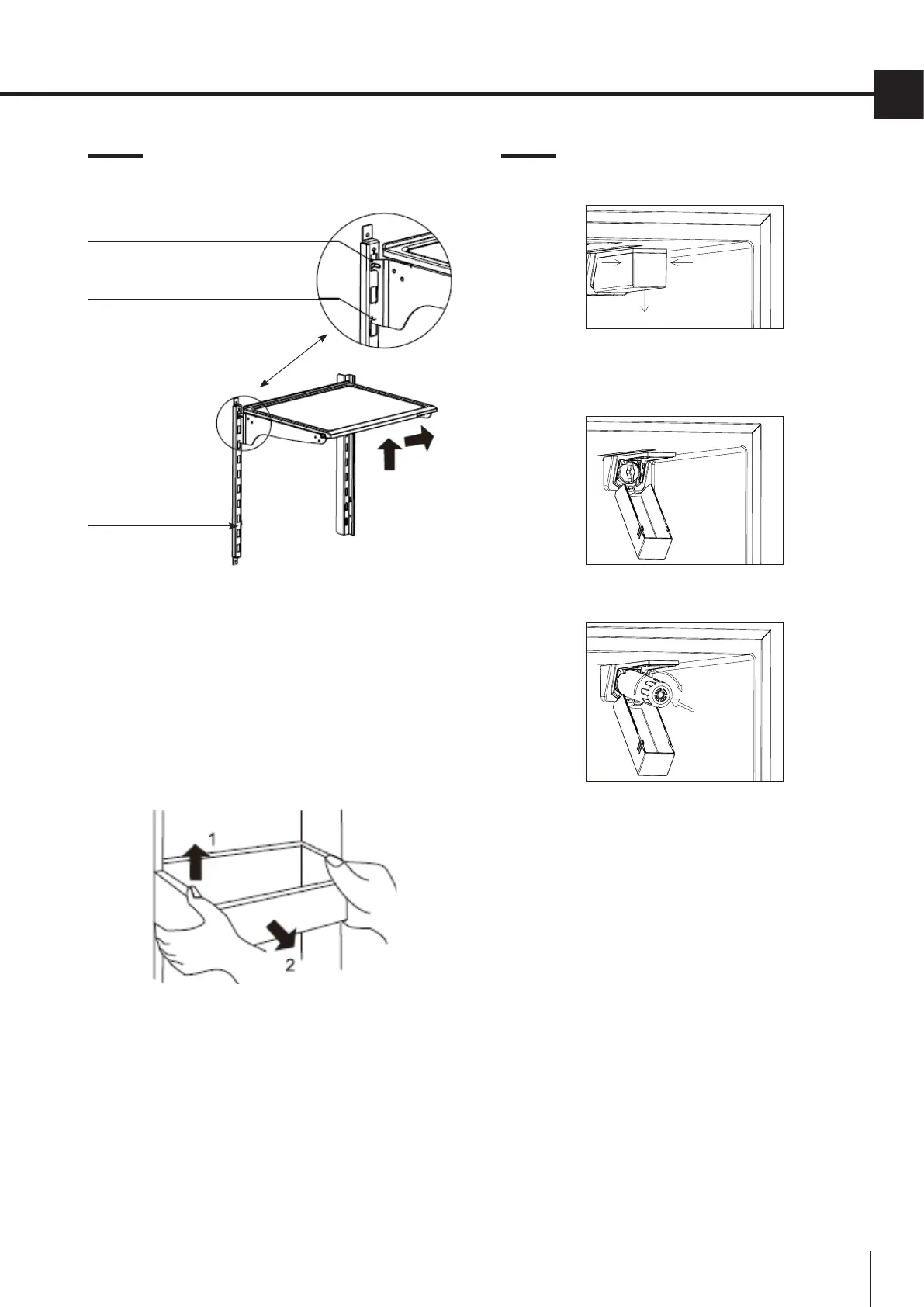 1

2