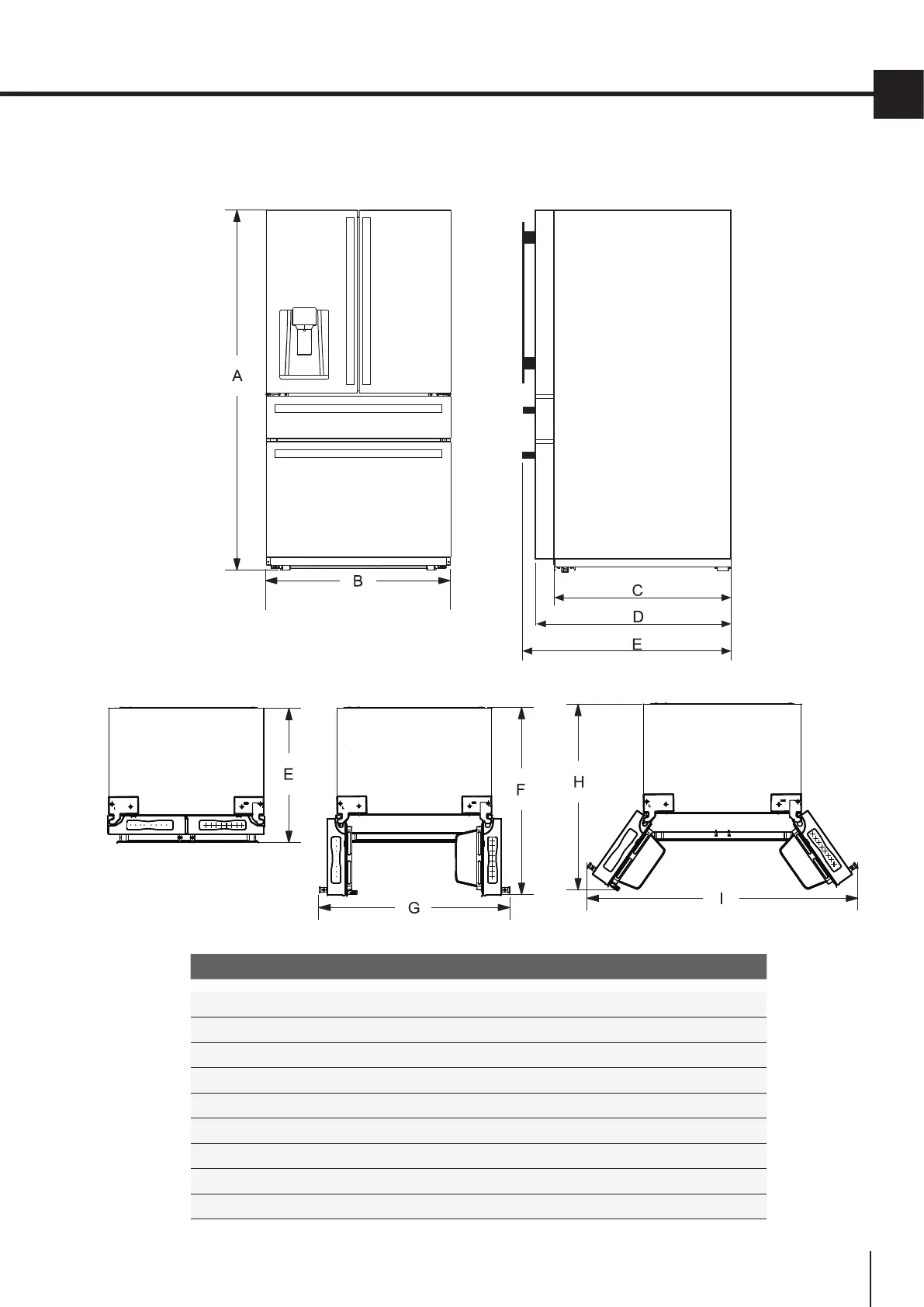 A

B

C

D

E

E

F

G

H

I