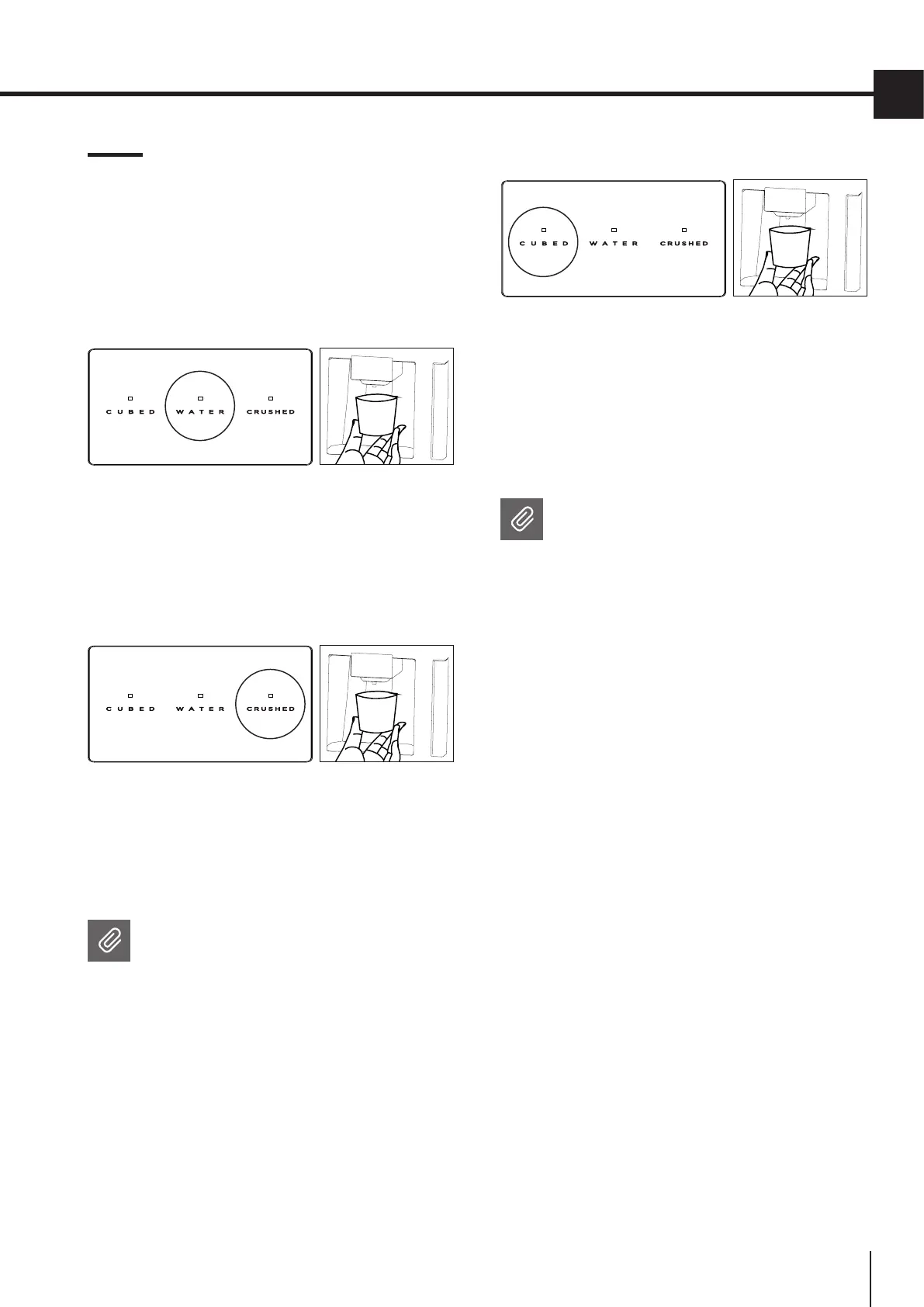 CUBED WATER CRUSHED

CUBED WATER CRUSHED

CUBED WATER CRUSHED