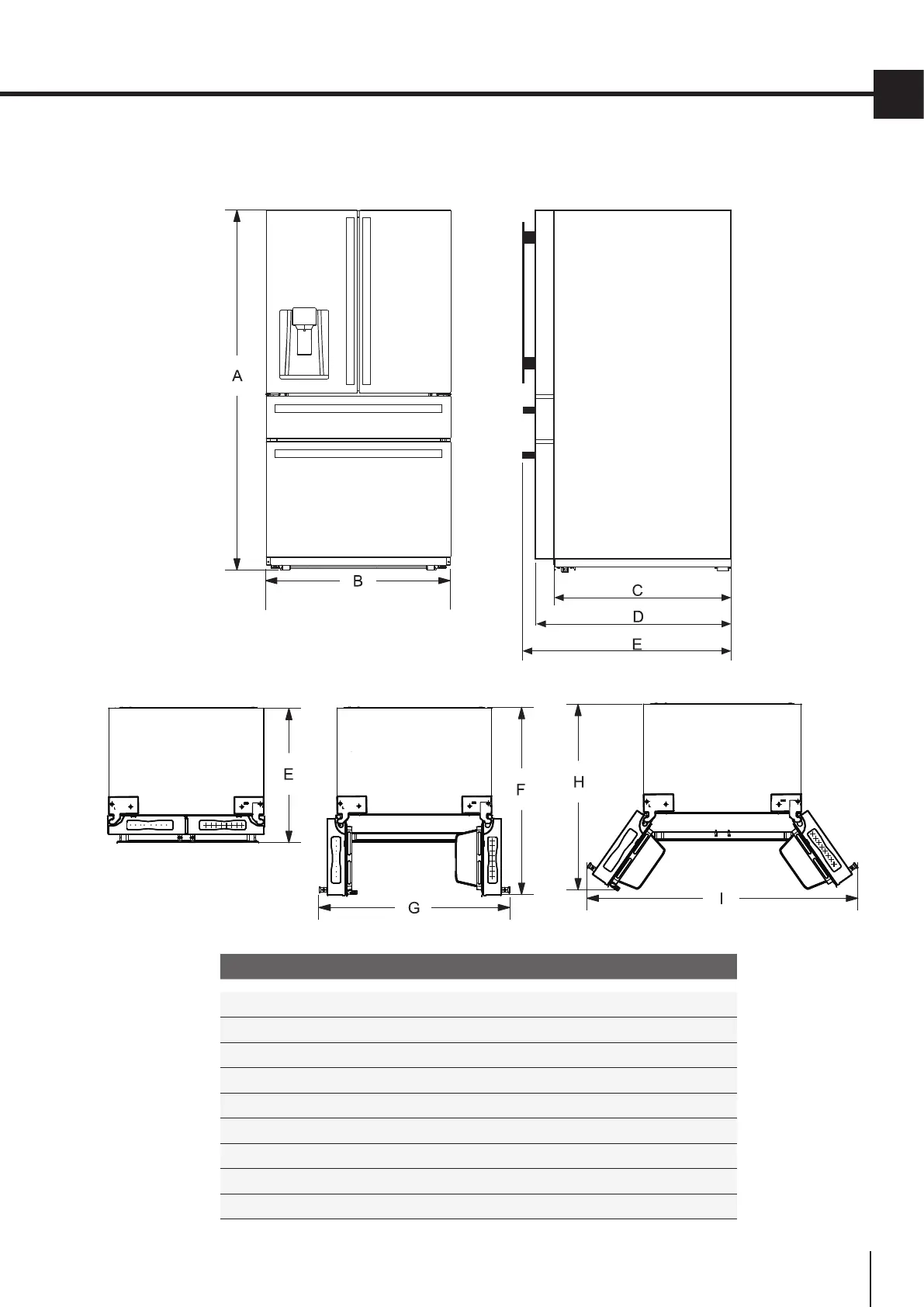 A

B

C

D

E

E

F

G

H

I