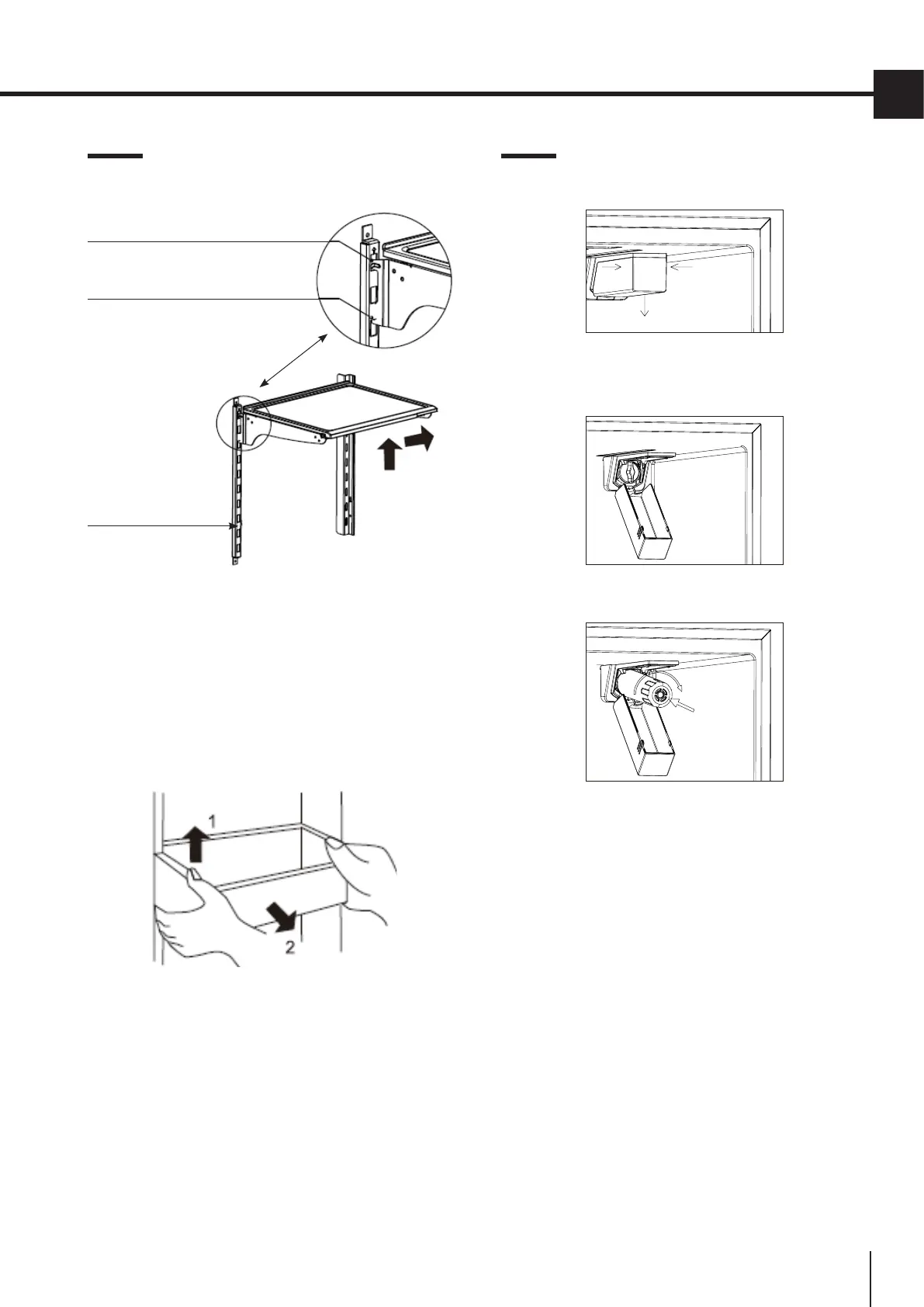 1

2