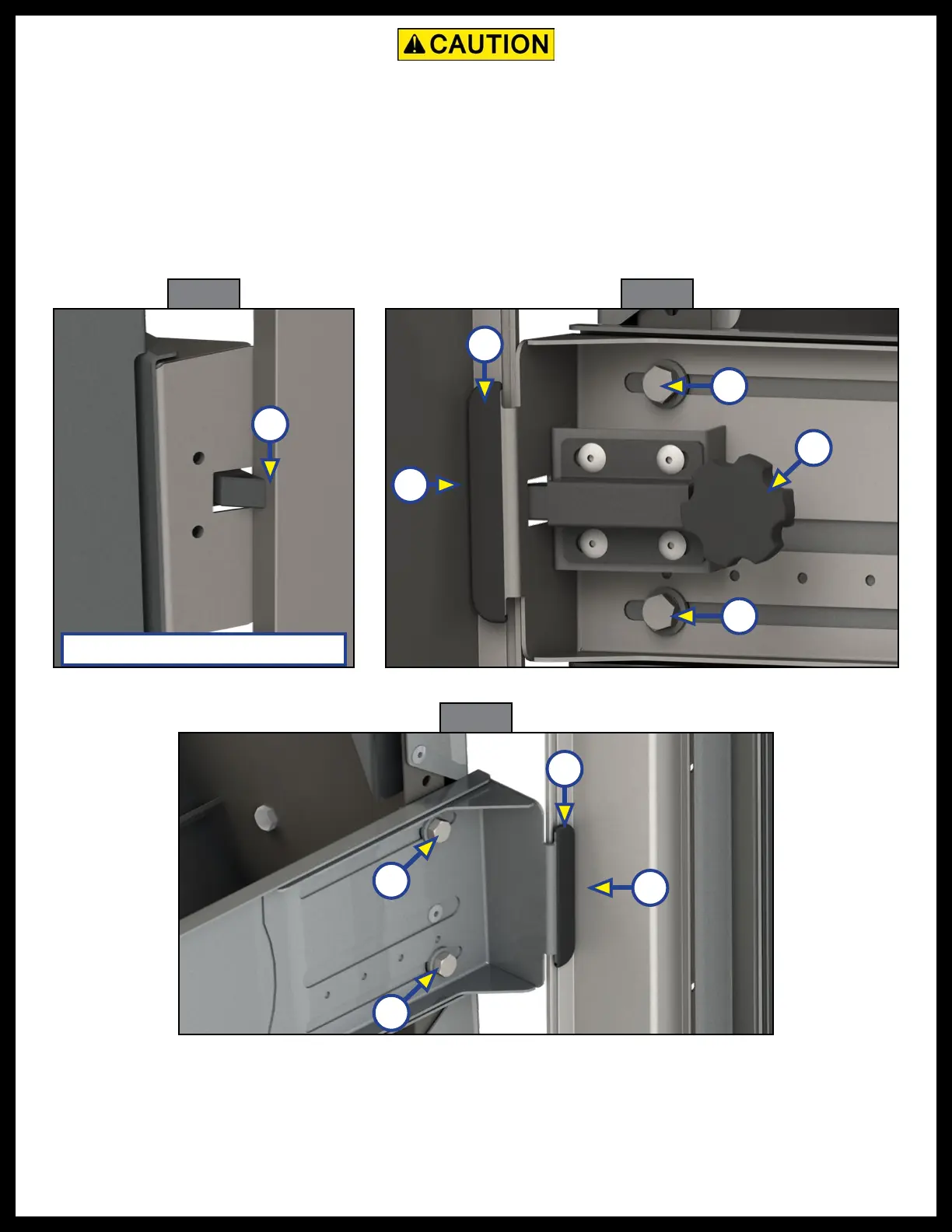 CAUTION