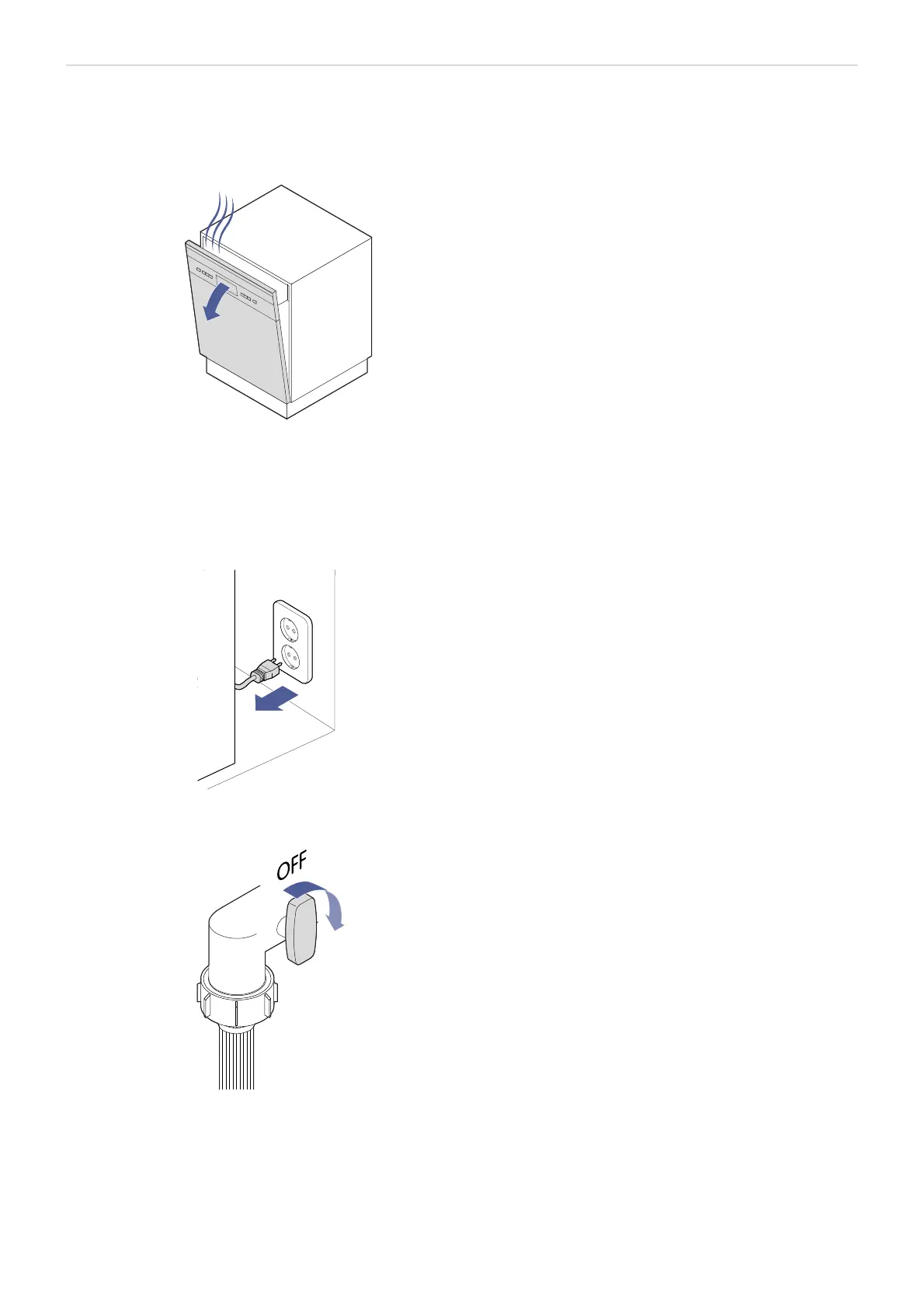 OFF