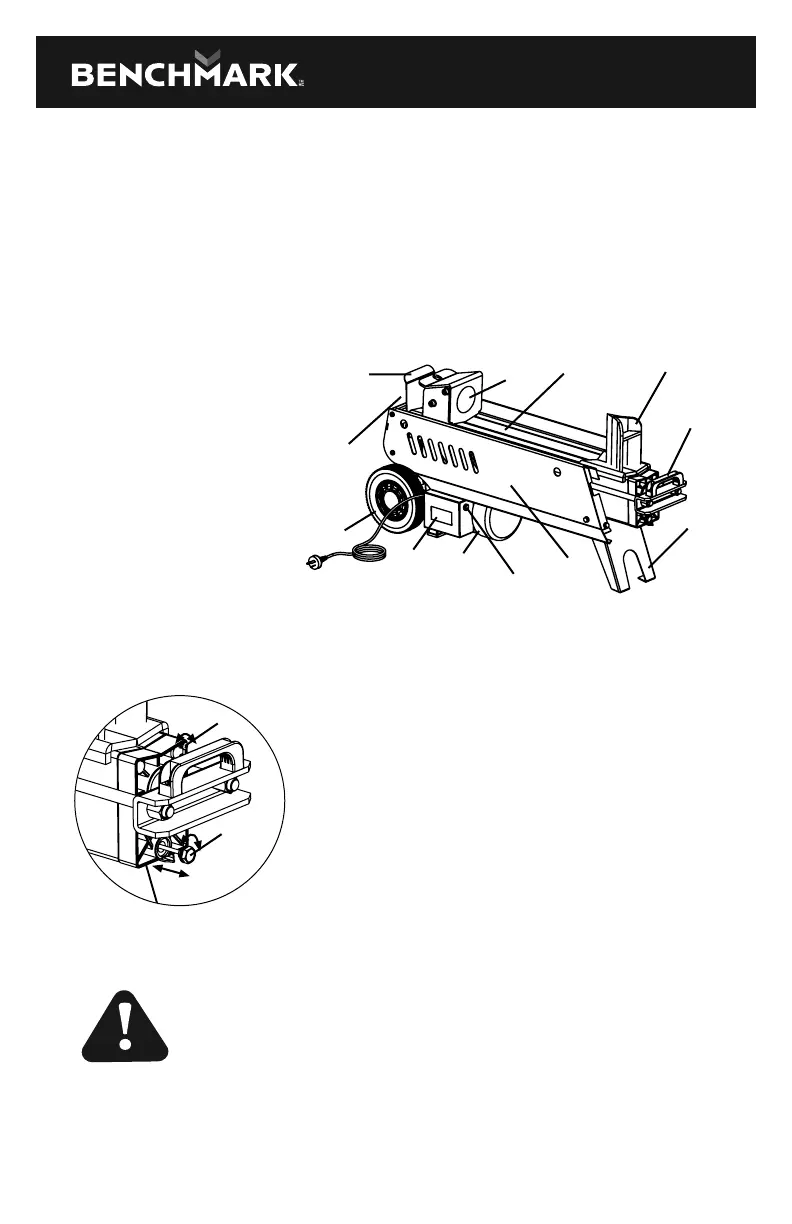 BENCHMARK