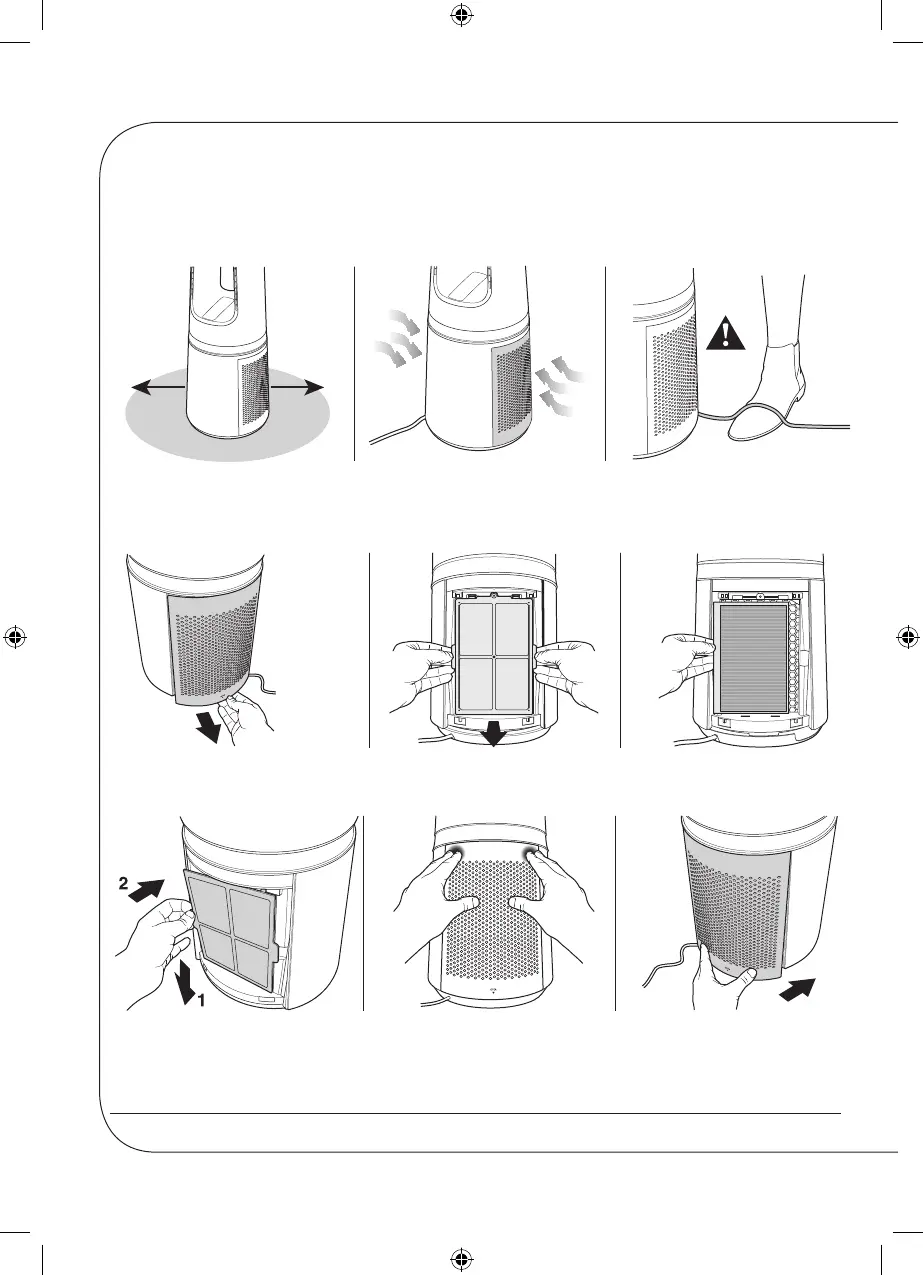 2

1