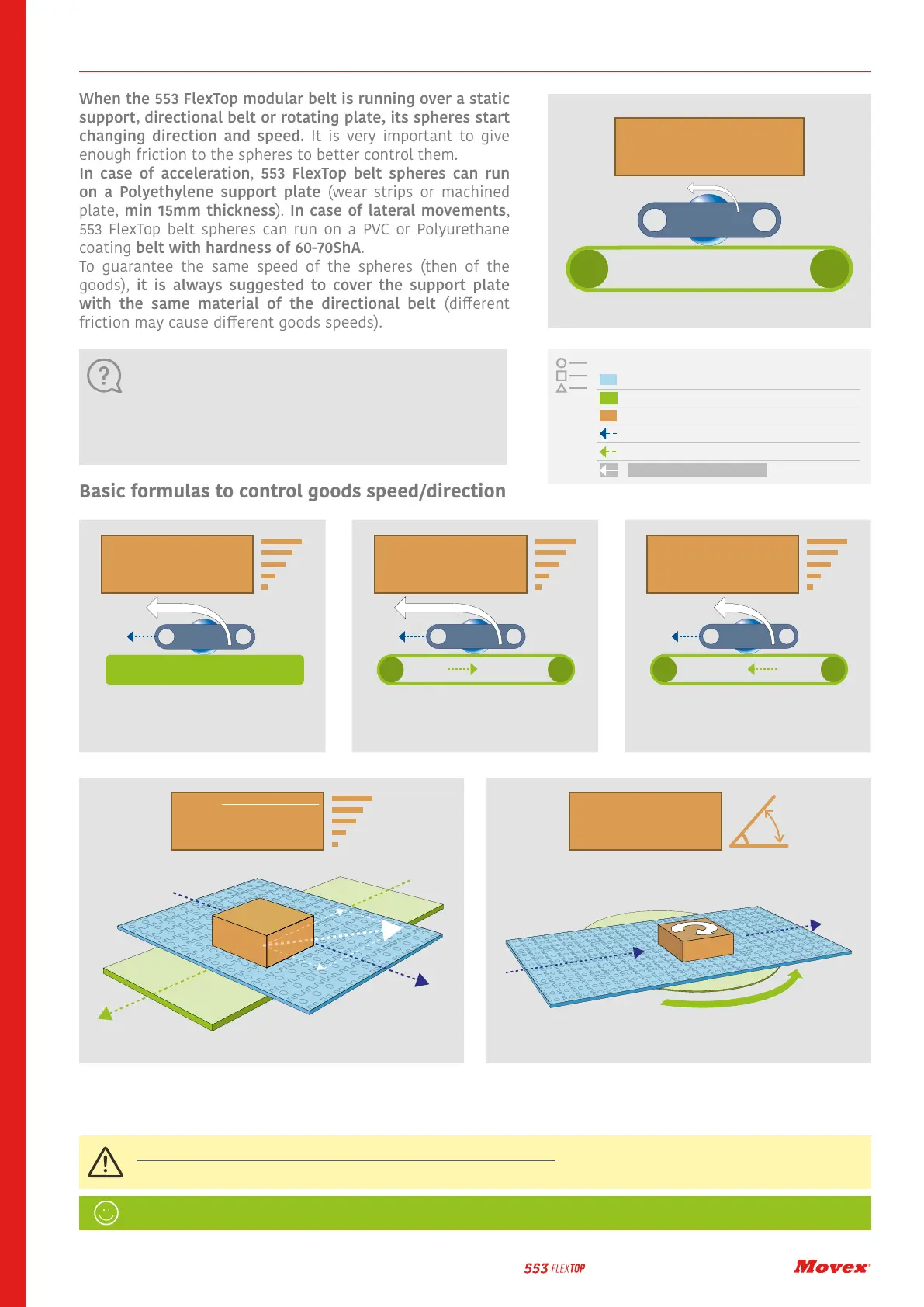 When the 553 FlexTop modular belt is running over a static support, directional belt or rotating plate, its spheres start changing direction and speed. It is very important to give enough friction to the spheres to better control them.
In case of acceleration, 553 FlexTop belt spheres can run on a Polyethylene support plate (wear strips or machined plate, min 15mm thickness). In case of lateral movements, 553 FlexTop belt spheres can run on a PVC or Polyurethane coating belt with hardness of 60-70ShA.
To guarantee the same speed of the spheres (then of the goods), it is always suggested to cover the support plate with the same material of the directional belt (different friction may cause different goods speeds).

Basic formulas to control goods speed/direction

553 FLEXTOP

Movex