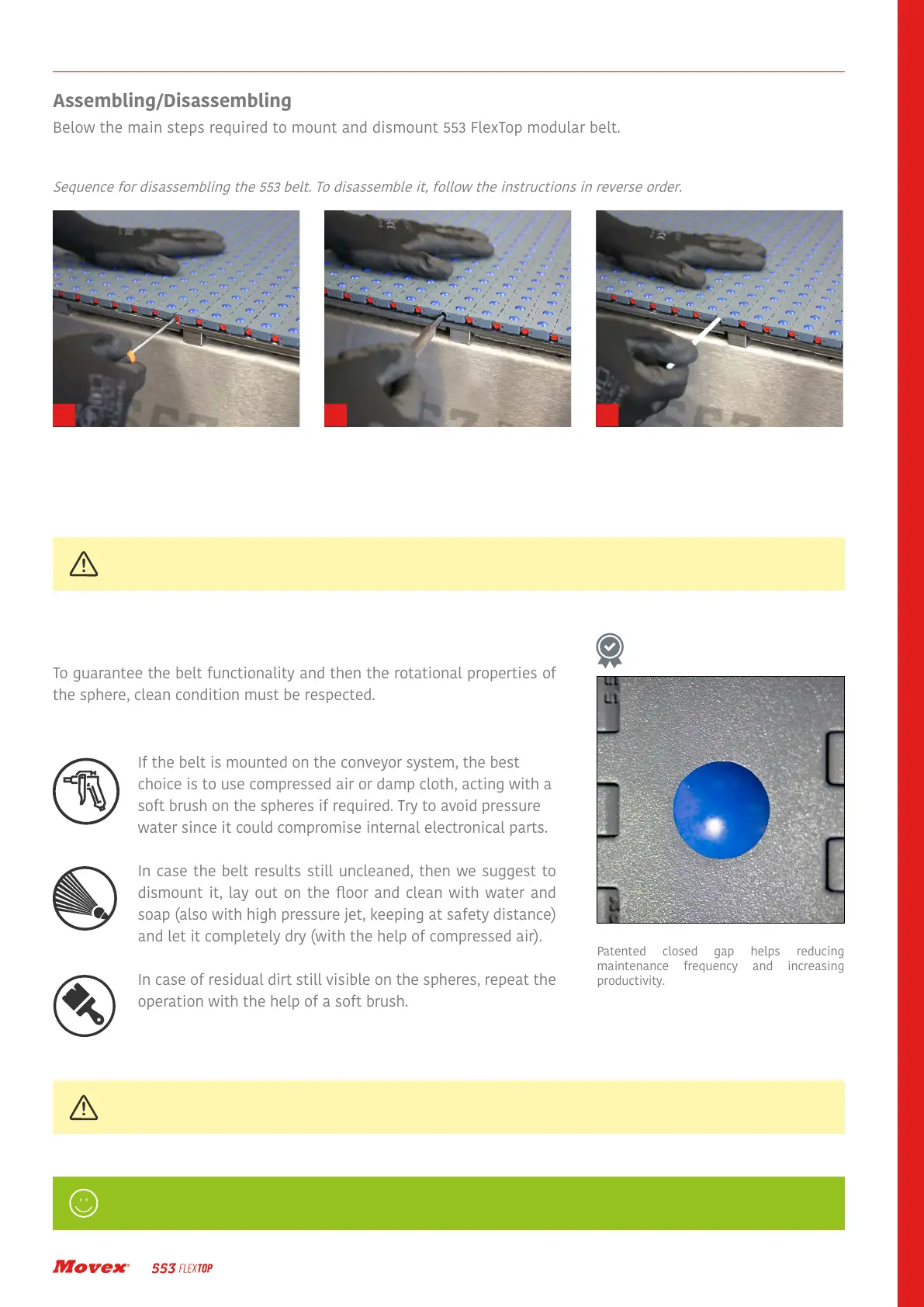 Assembling/Disassembling

Below the main steps required to mount and dismount 553 FlexTop modular belt.

Sequence for disassembling the 553 belt. To disassemble it, follow the instructions in reverse order.

To guarantee the belt functionality and then the rotational properties of the sphere, clean condition must be respected.

If the belt is mounted on the conveyor system, the best choice is to use compressed air or damp cloth, acting with a soft brush on the spheres if required. Try to avoid pressure water since it could compromise internal electronical parts.

In case the belt results still uncleaned, then we suggest to dismount it, lay out on the floor and clean with water and soap (also with high pressure jet, keeping at safety distance) and let it completely dry (with the help of compressed air).

In case of residual dirt still visible on the spheres, repeat the operation with the help of a soft brush.

Patented closed gap helps reducing maintenance frequency and increasing productivity.

Movex 553 FLEXTOP