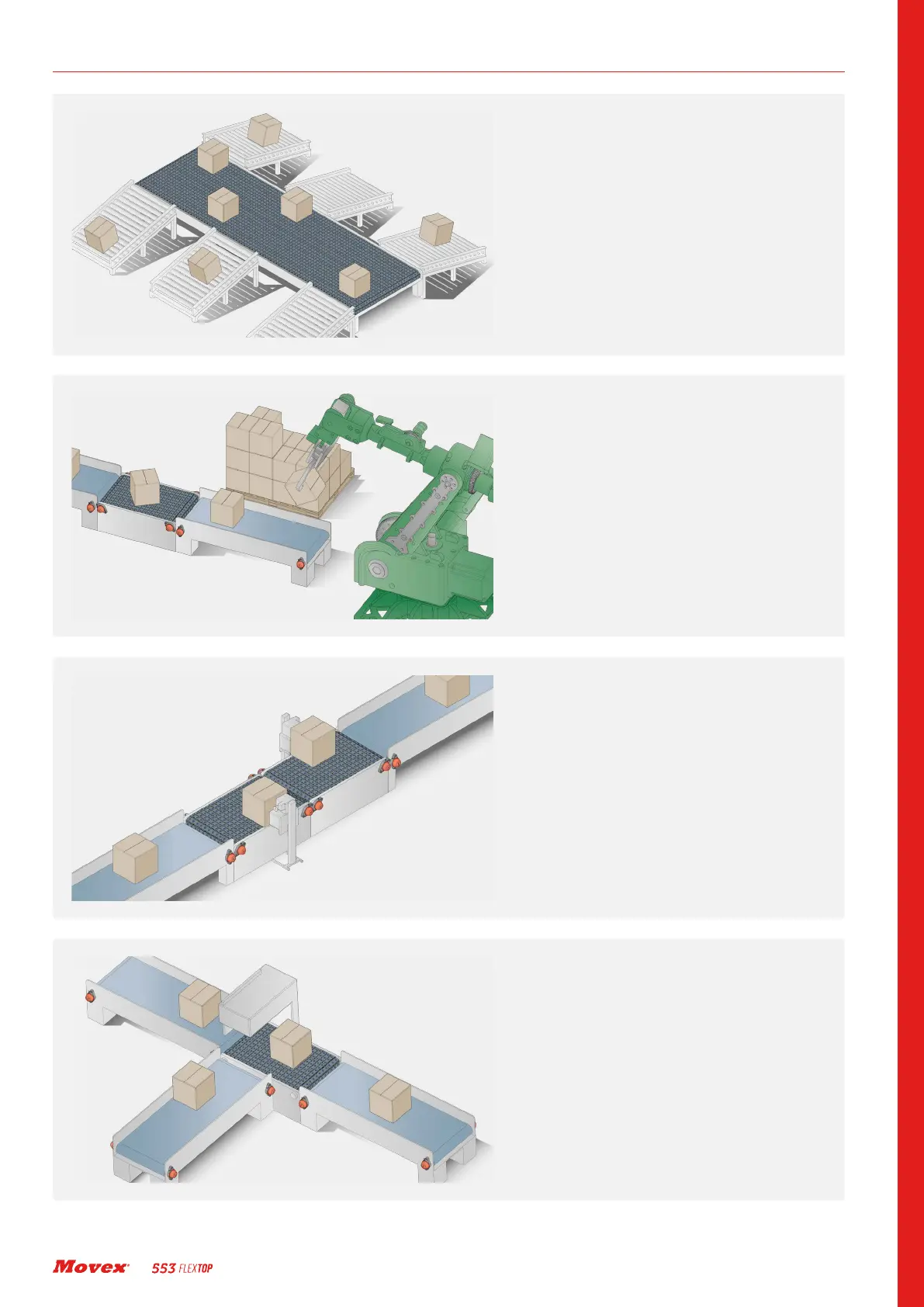 Movex 553 FLEXTOP