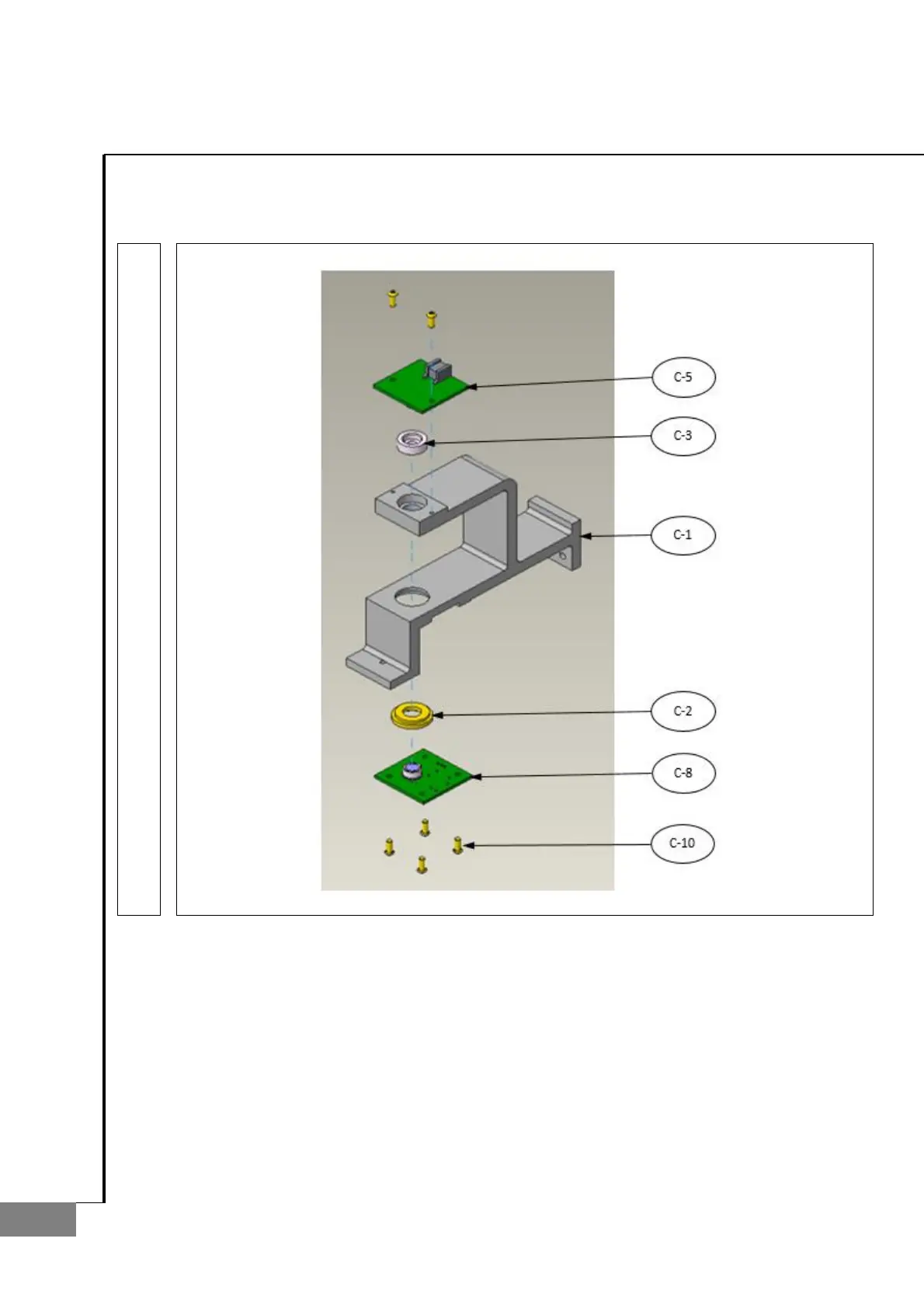 C-5

C-3

C-1

C-2

C-8

C-10