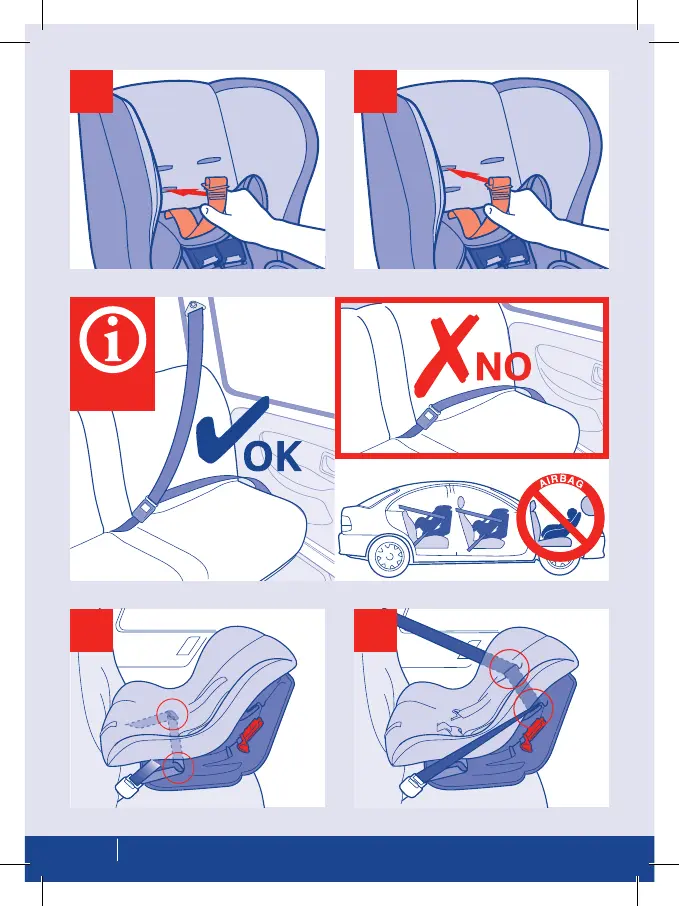 i

OK

NO

AIRBAG