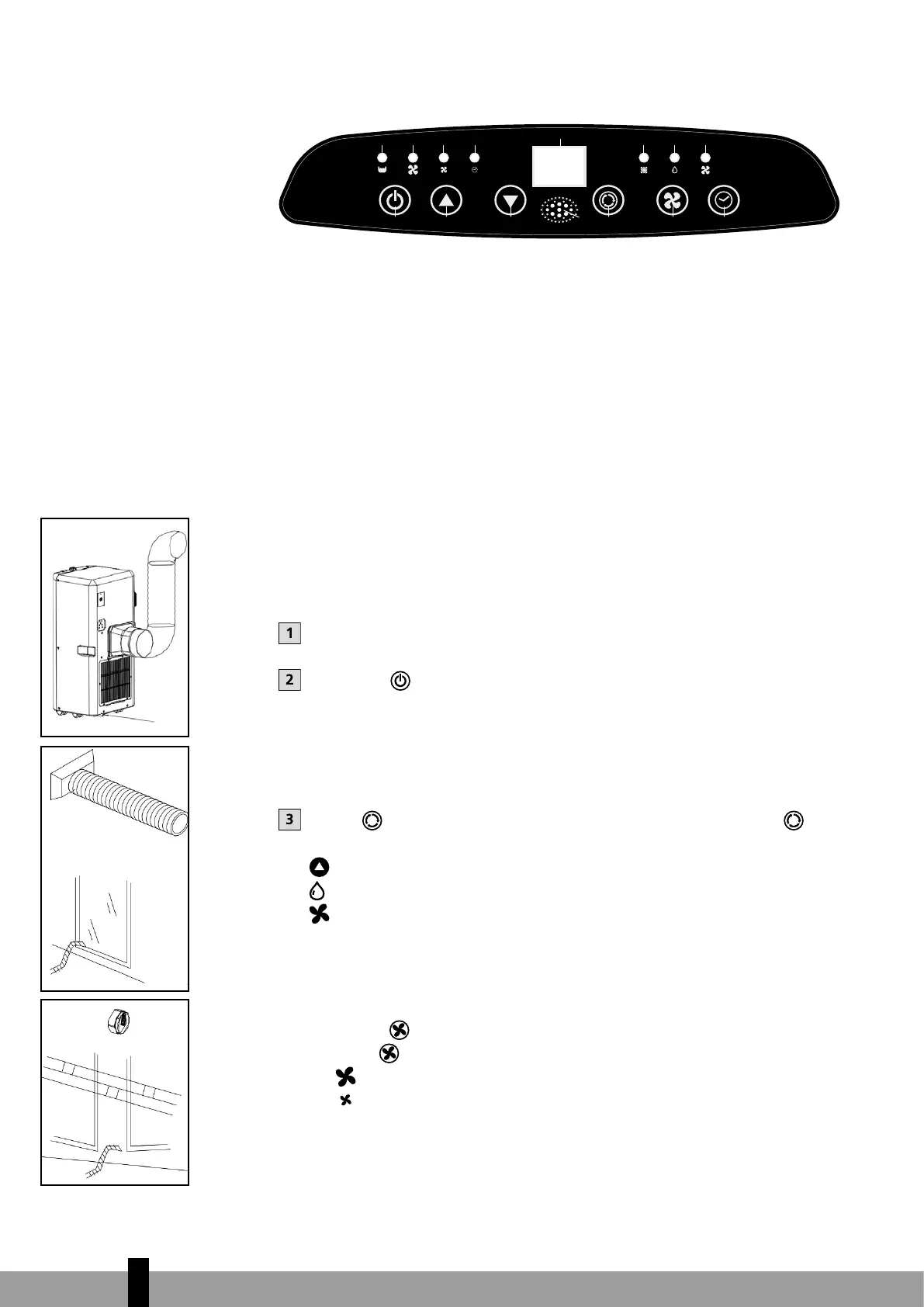 1

2

3