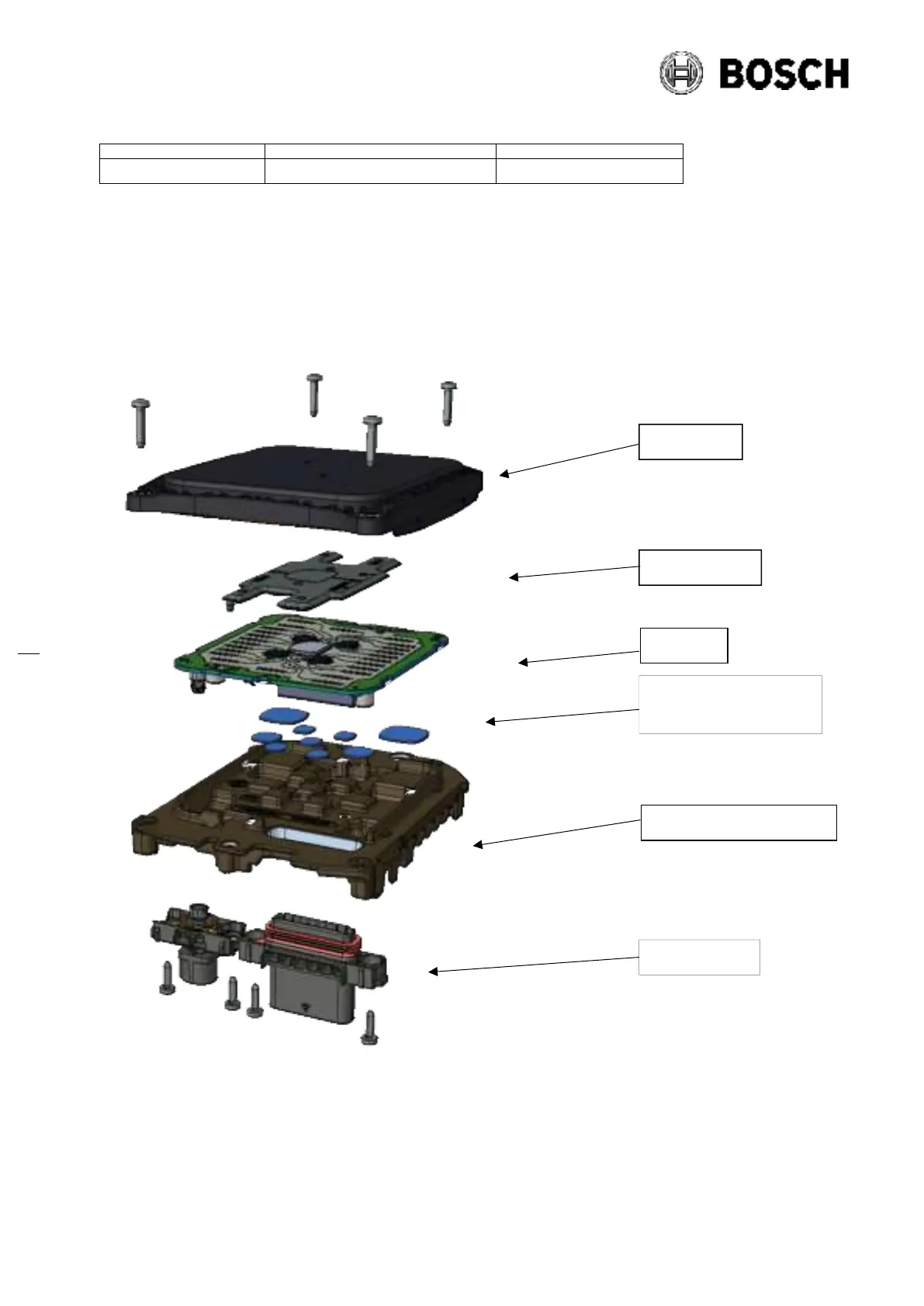 BOSCH