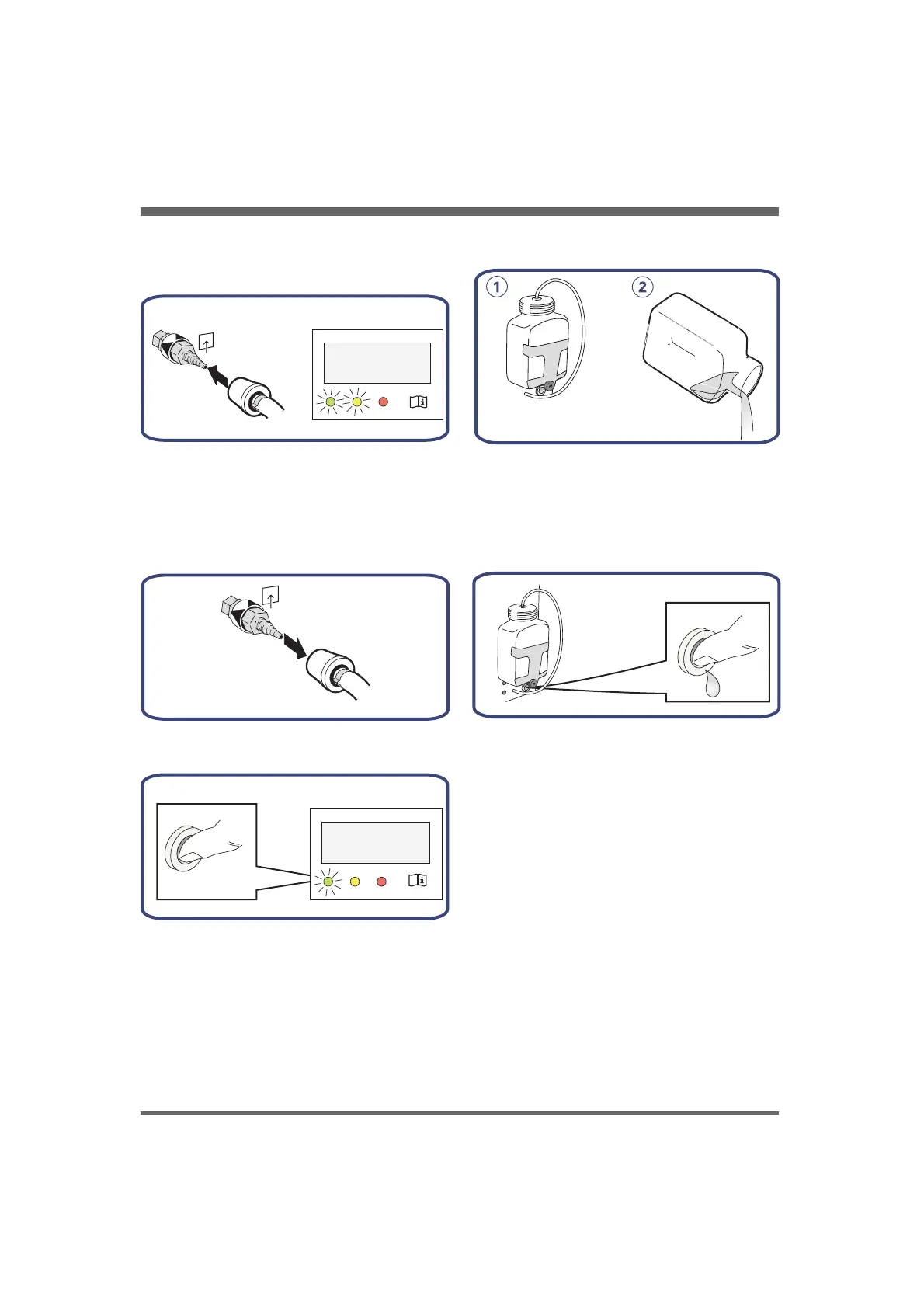 1 2