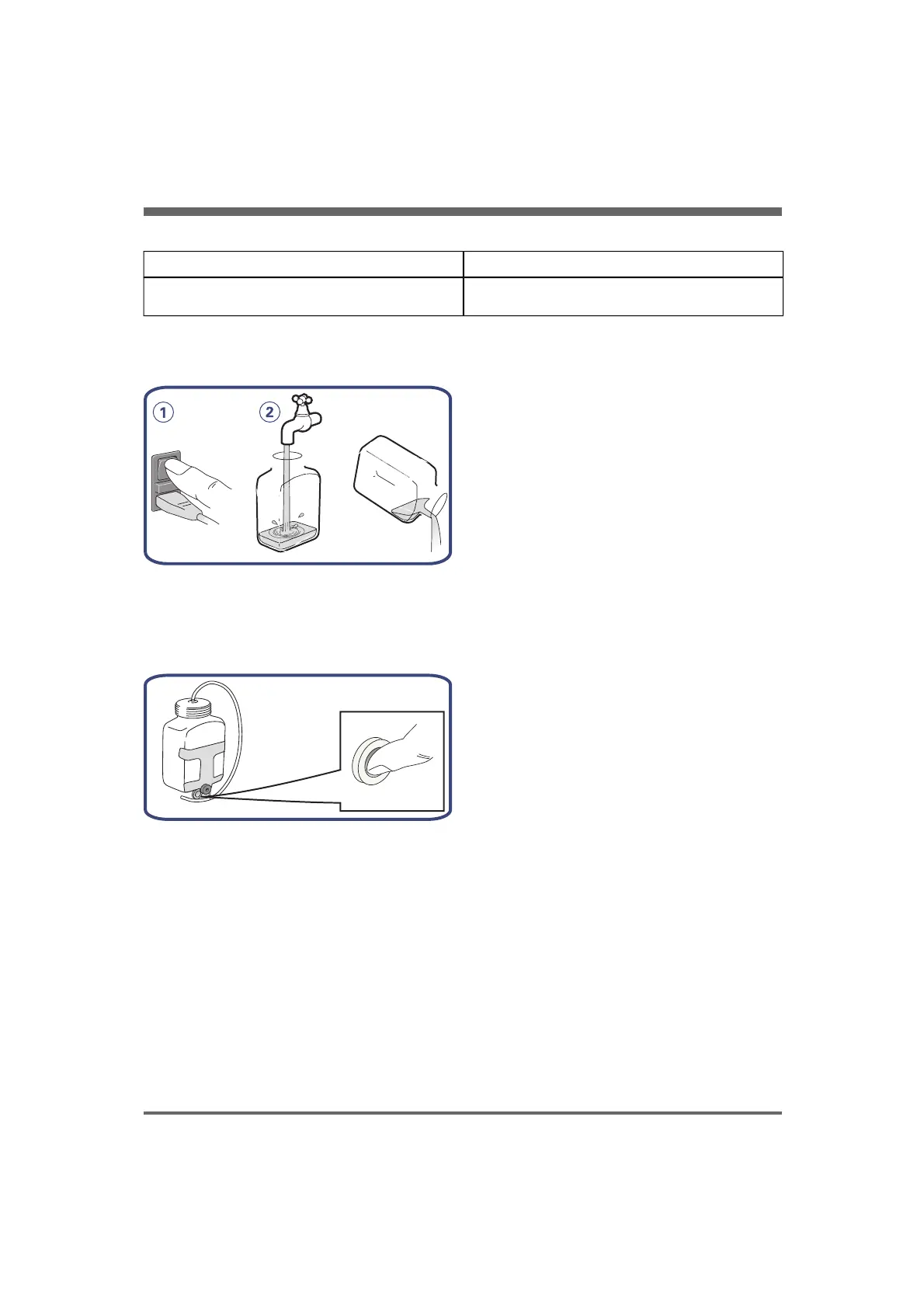 1

2