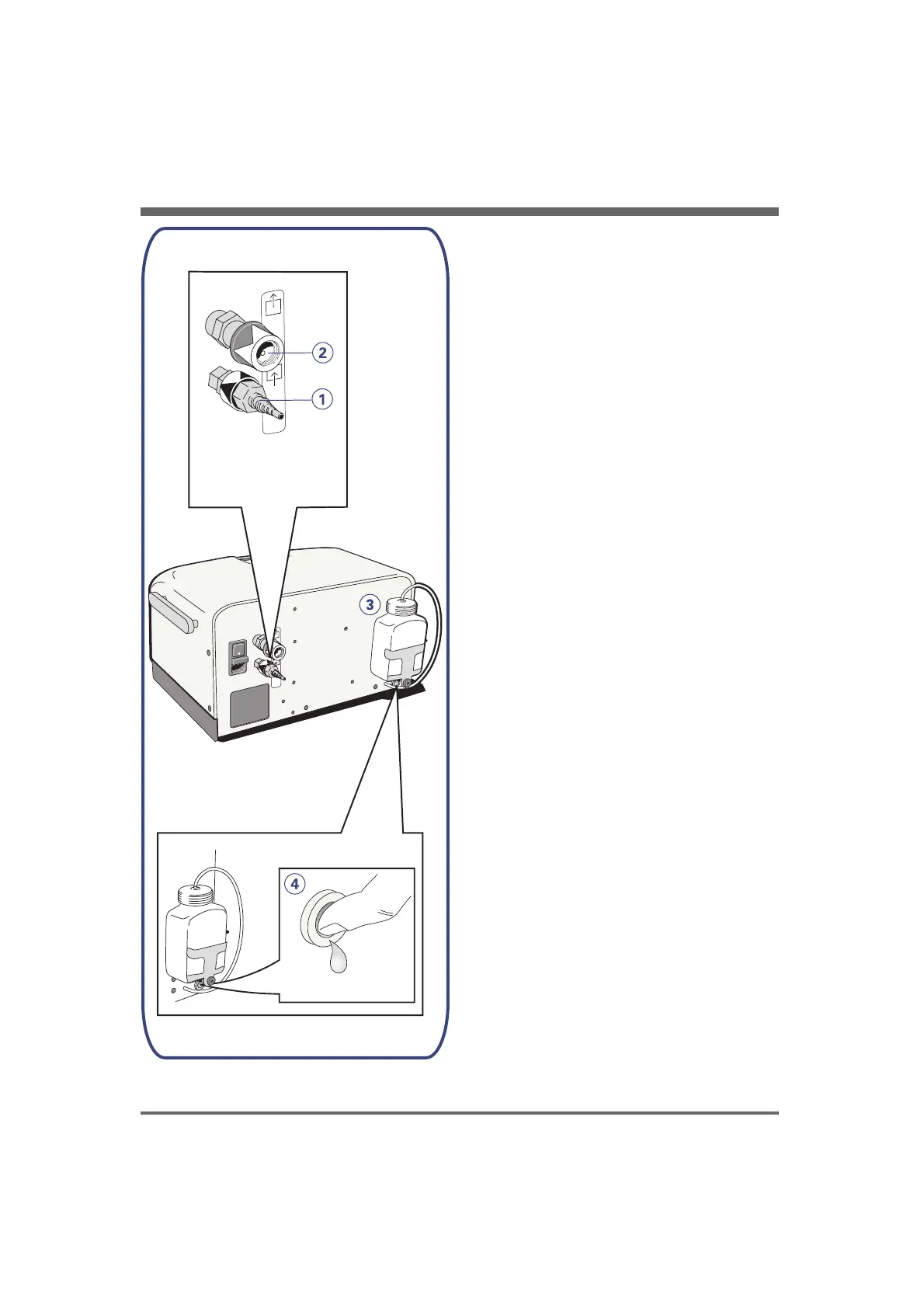 2
1
3
4