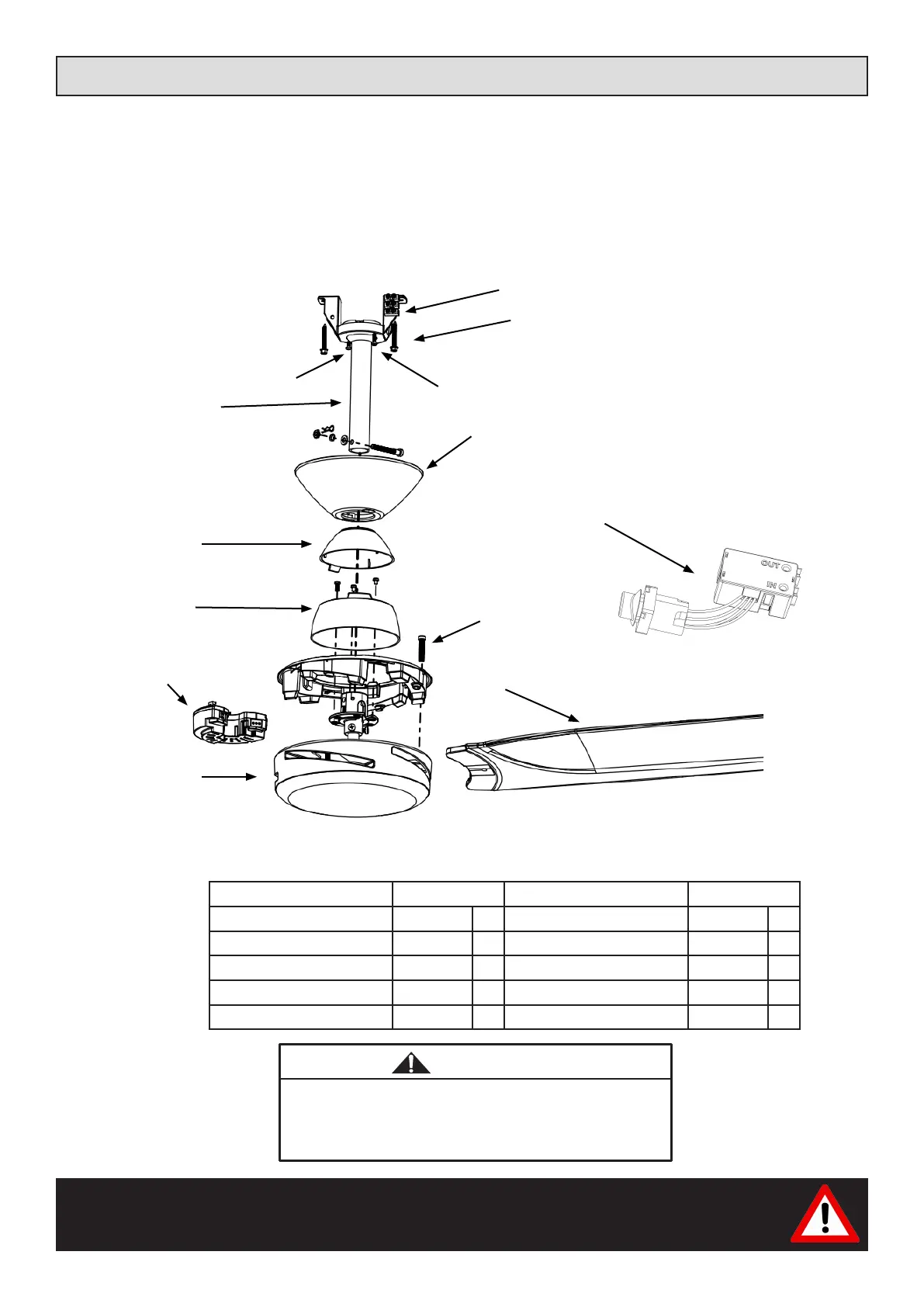 OUT

IN